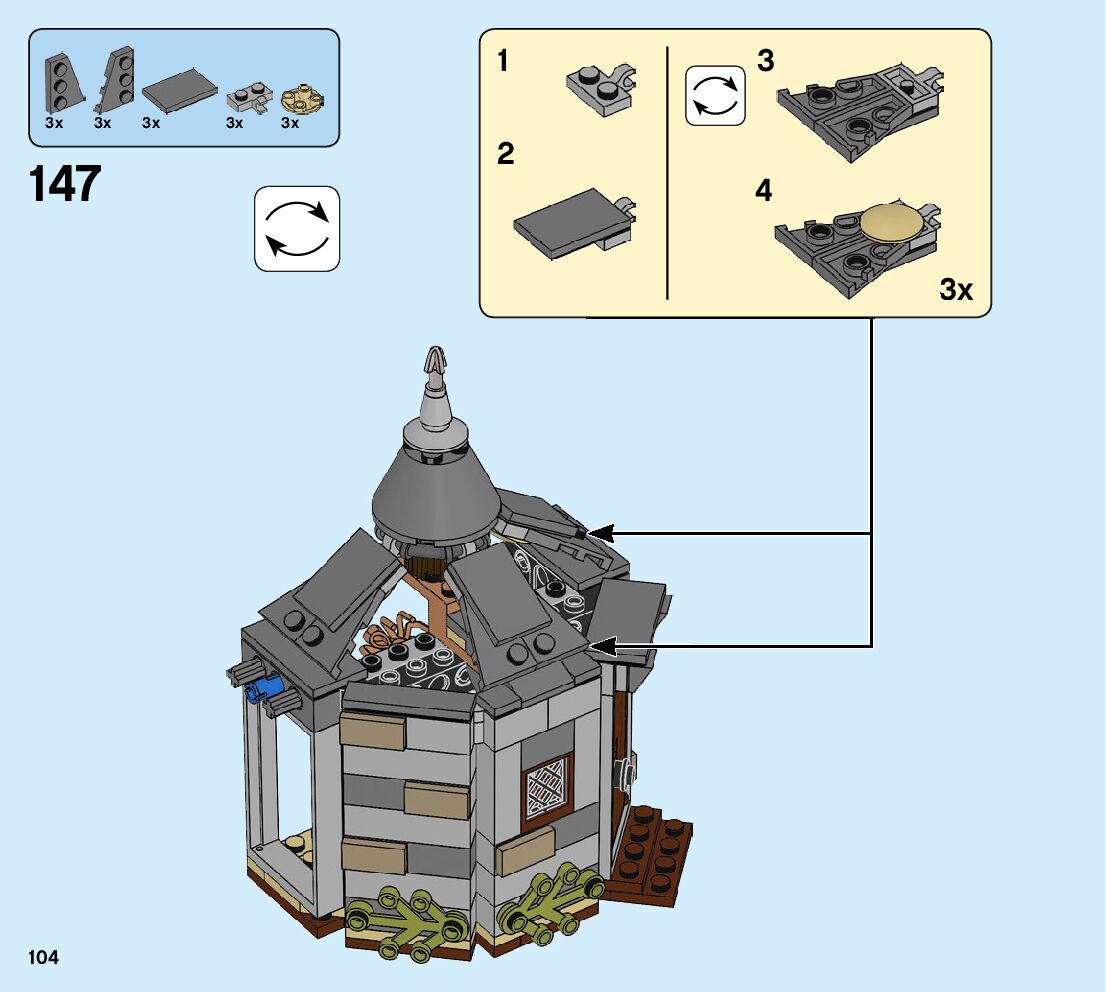 3x 3x 3x 3x 3x

147

1

2

3

4

3x

104