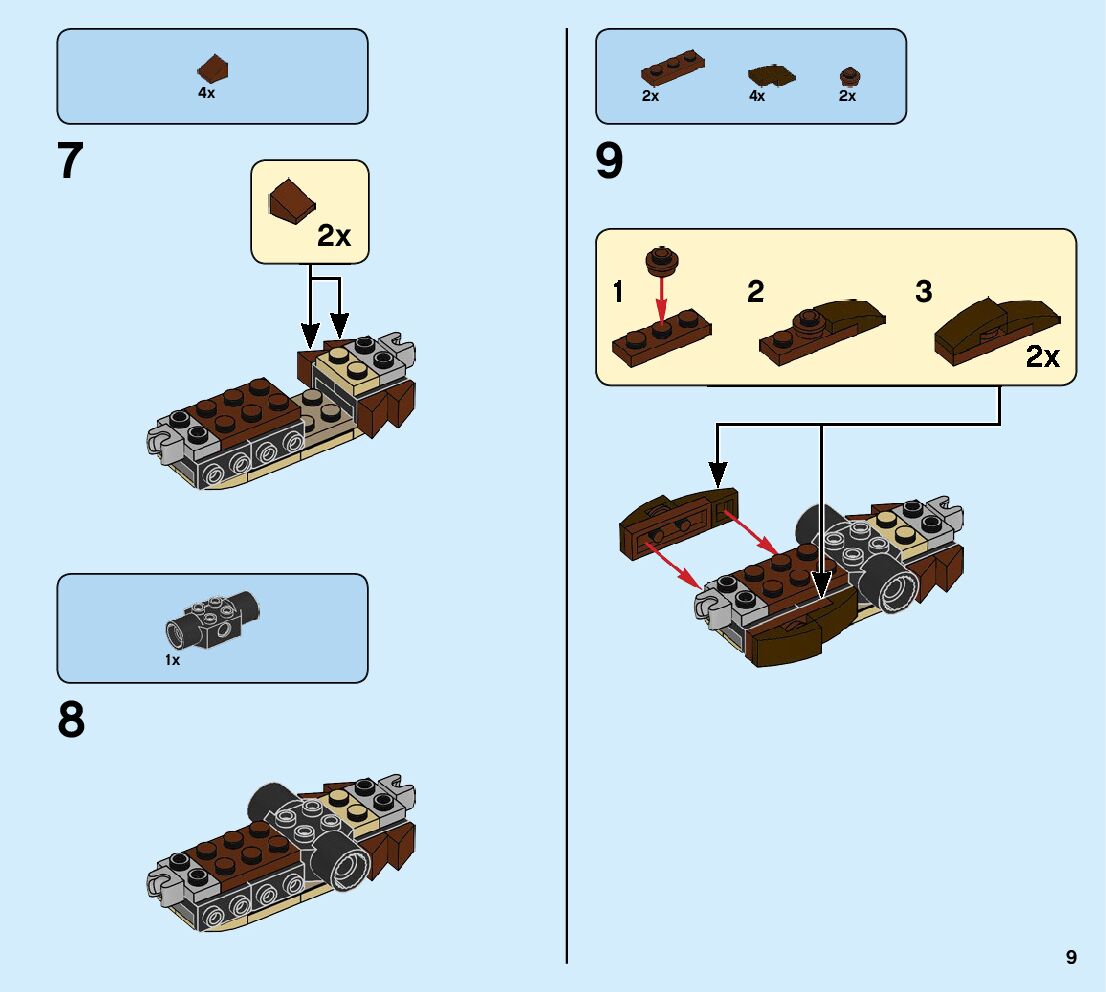 4x

7

2x

1x

8

2x 4x 2x

9

1 2 3

2x

9