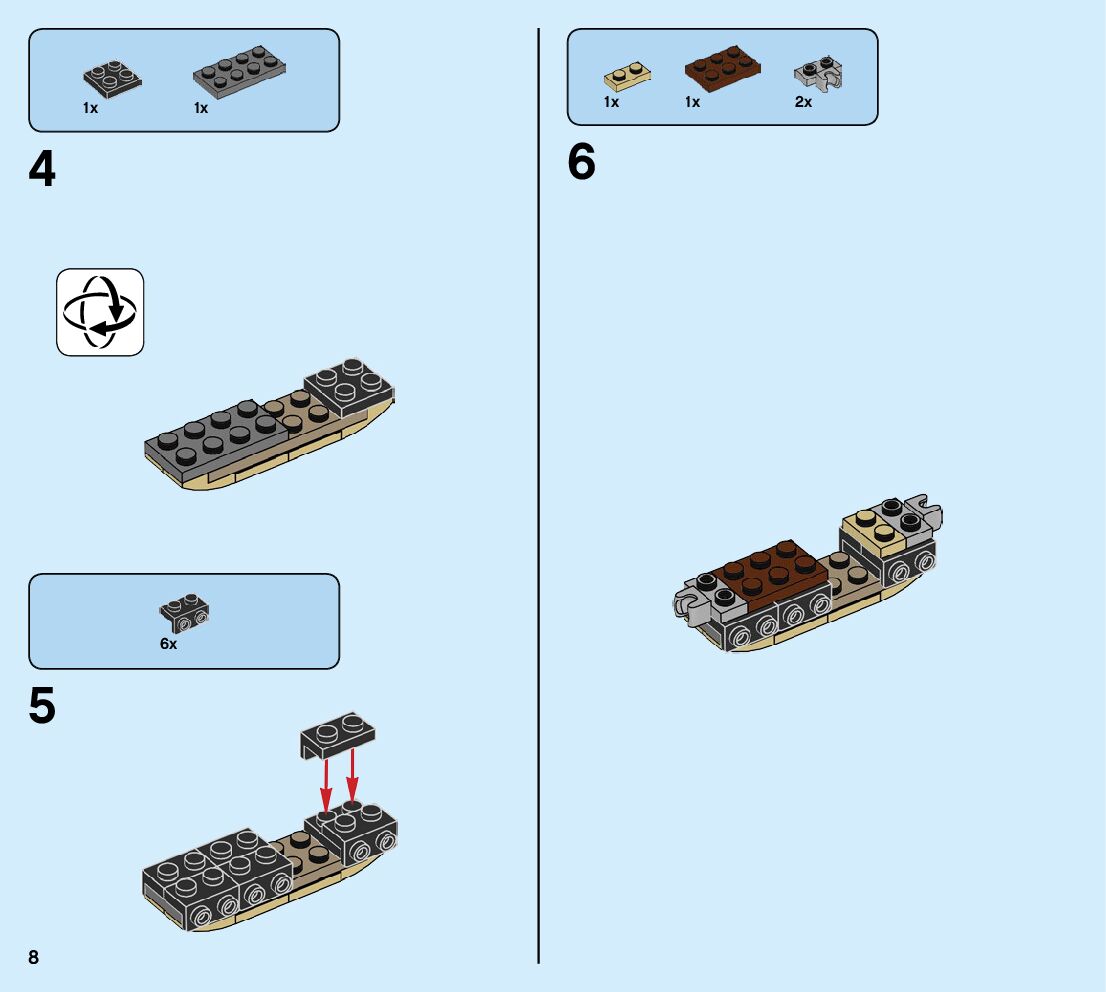 1x 1x

4

6x

5

8

1x 1x 2x

6