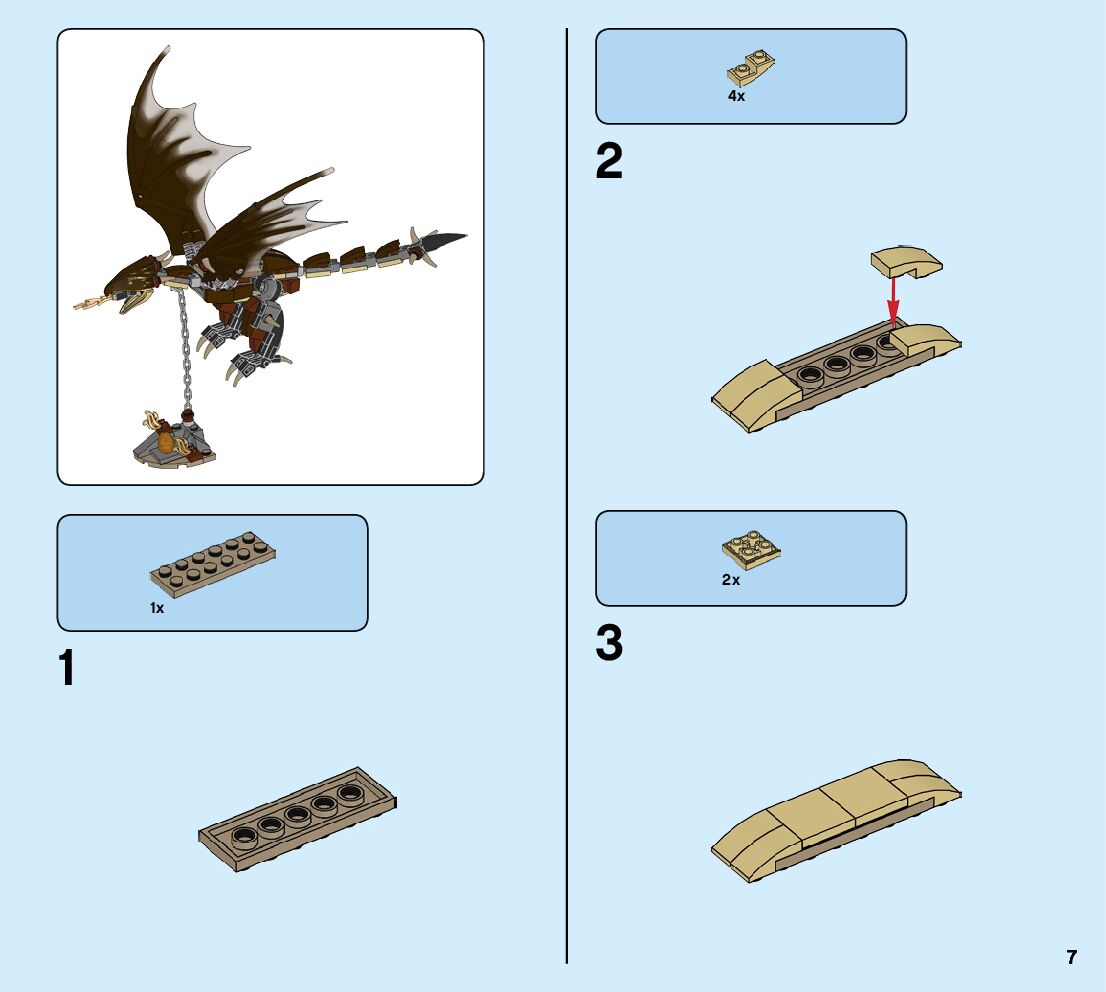 1x

1

4x

2

2x

3

7