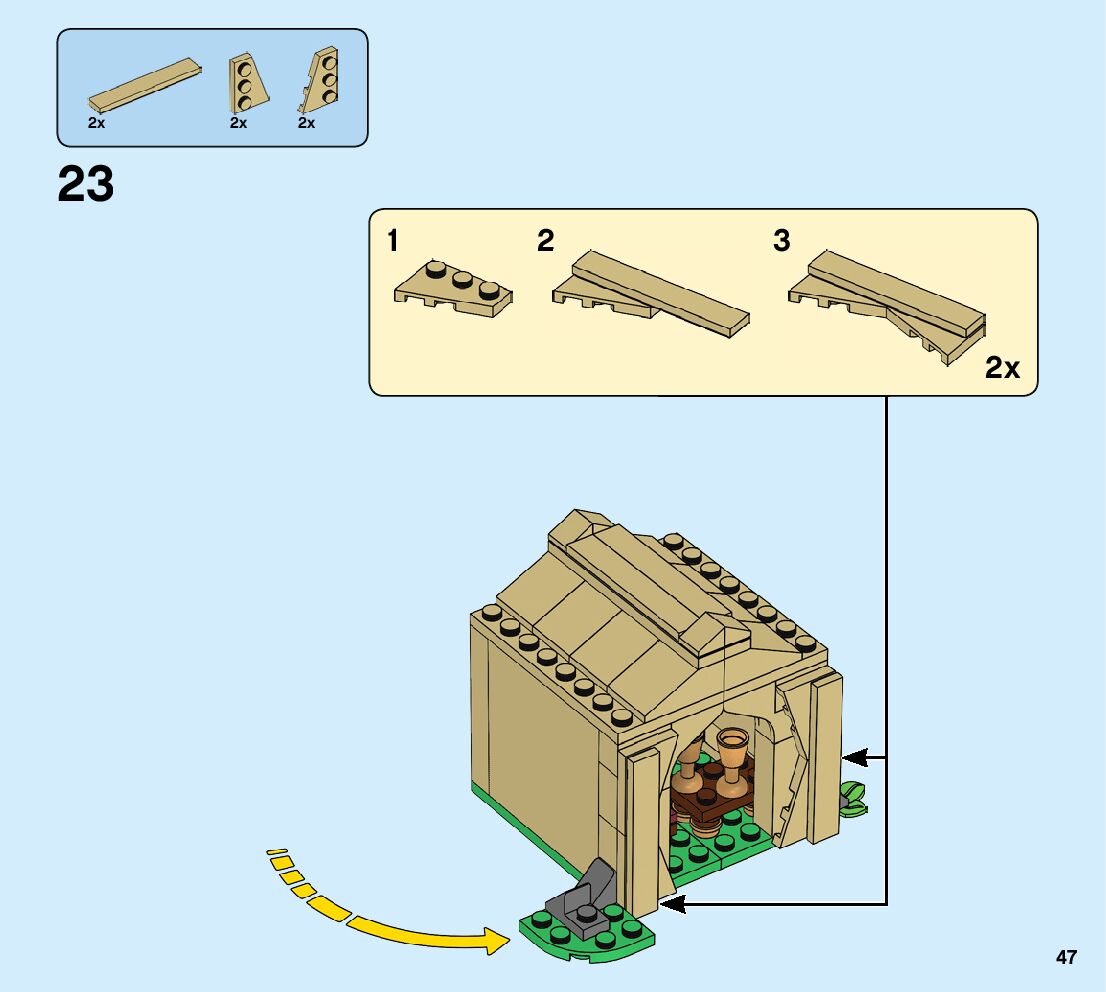 2x
2x
2x

23

1
2
3
2x

47