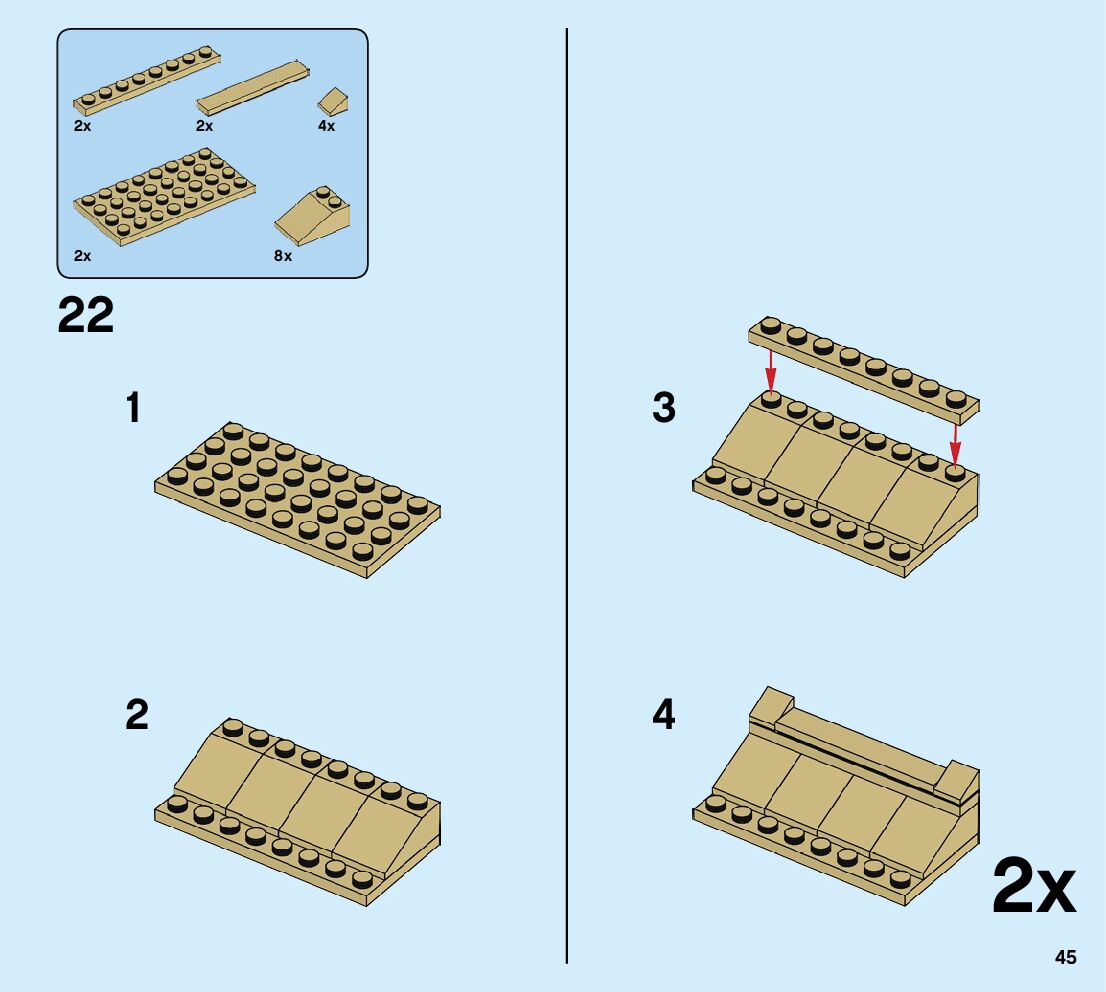 2x
2x
4x
2x
8x

22

1

2

3

4

2x

45