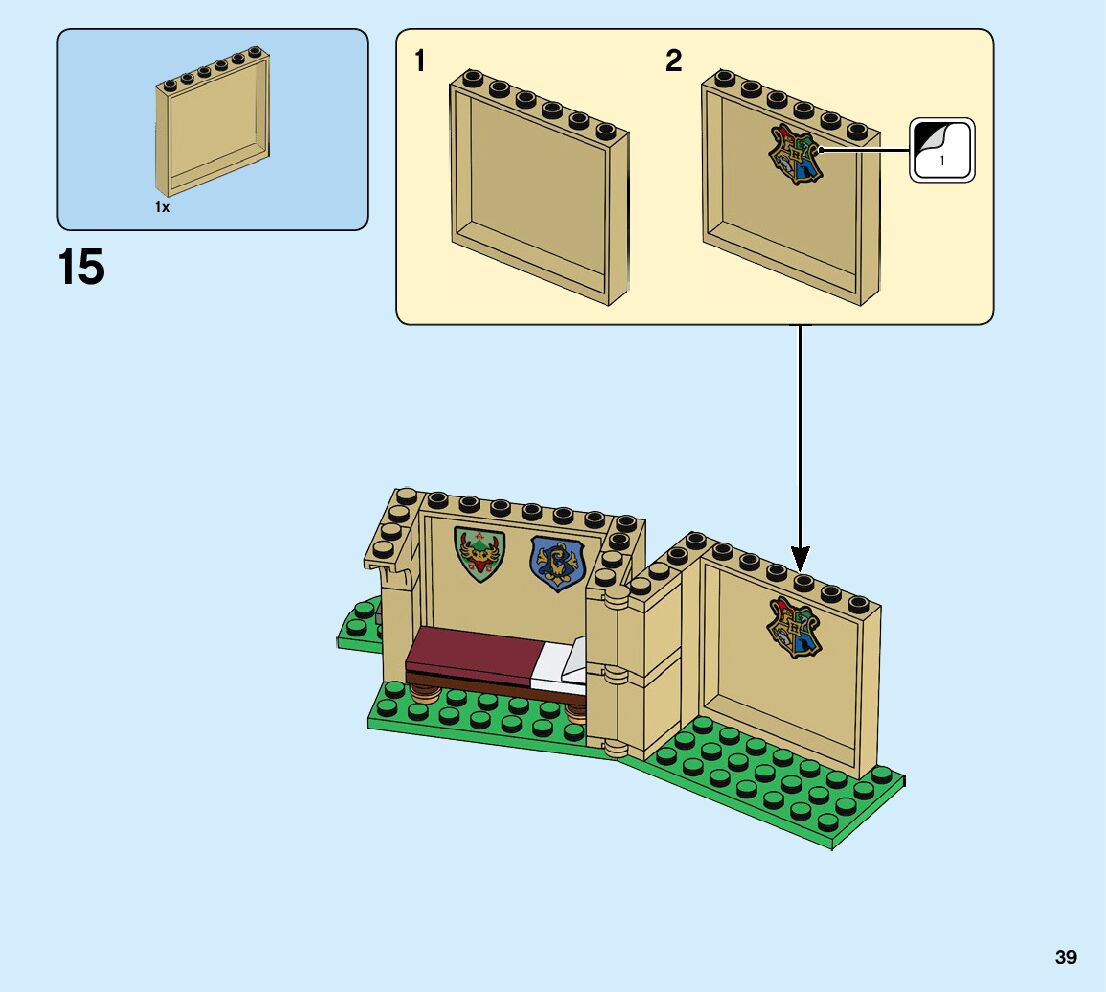 1x

15

1

2

1

39