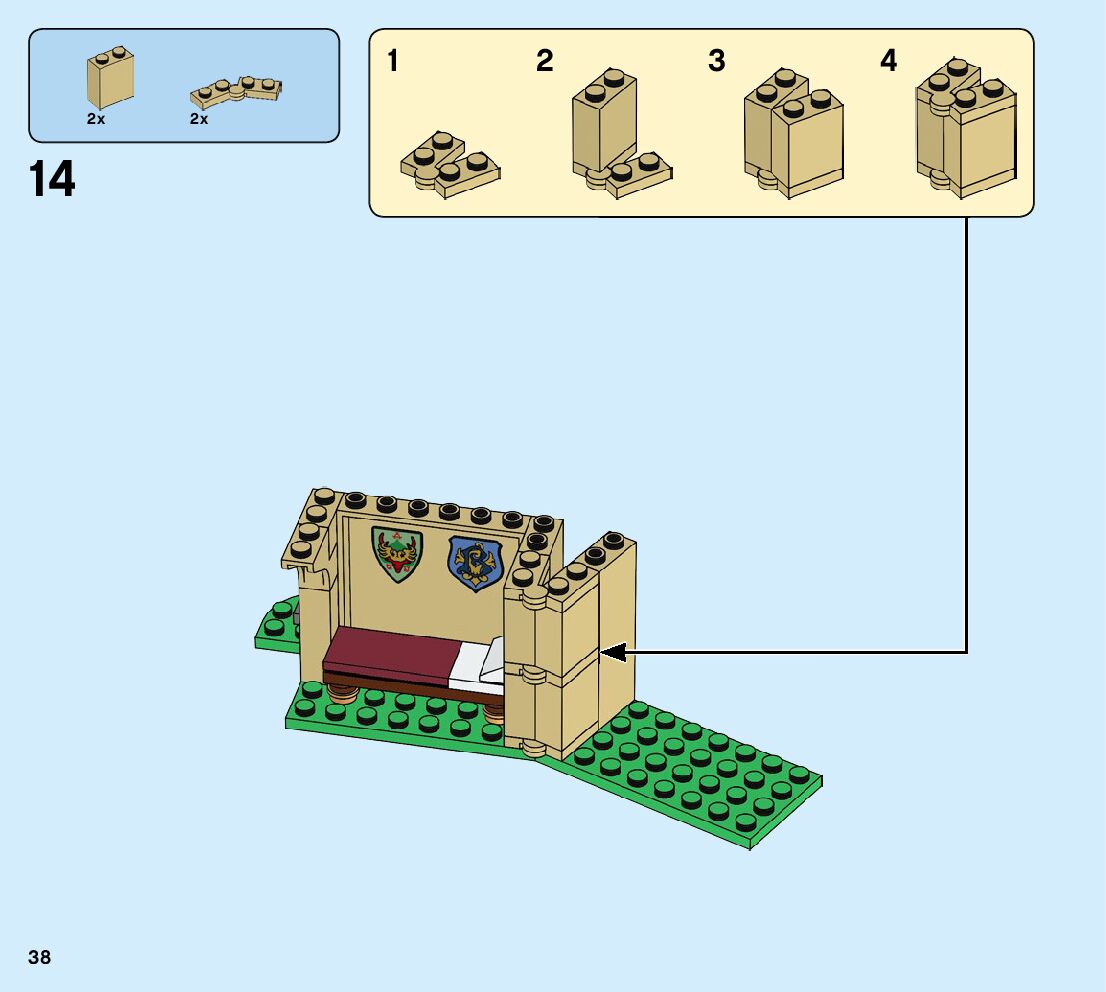 2x
2x

14

1
2
3
4

38