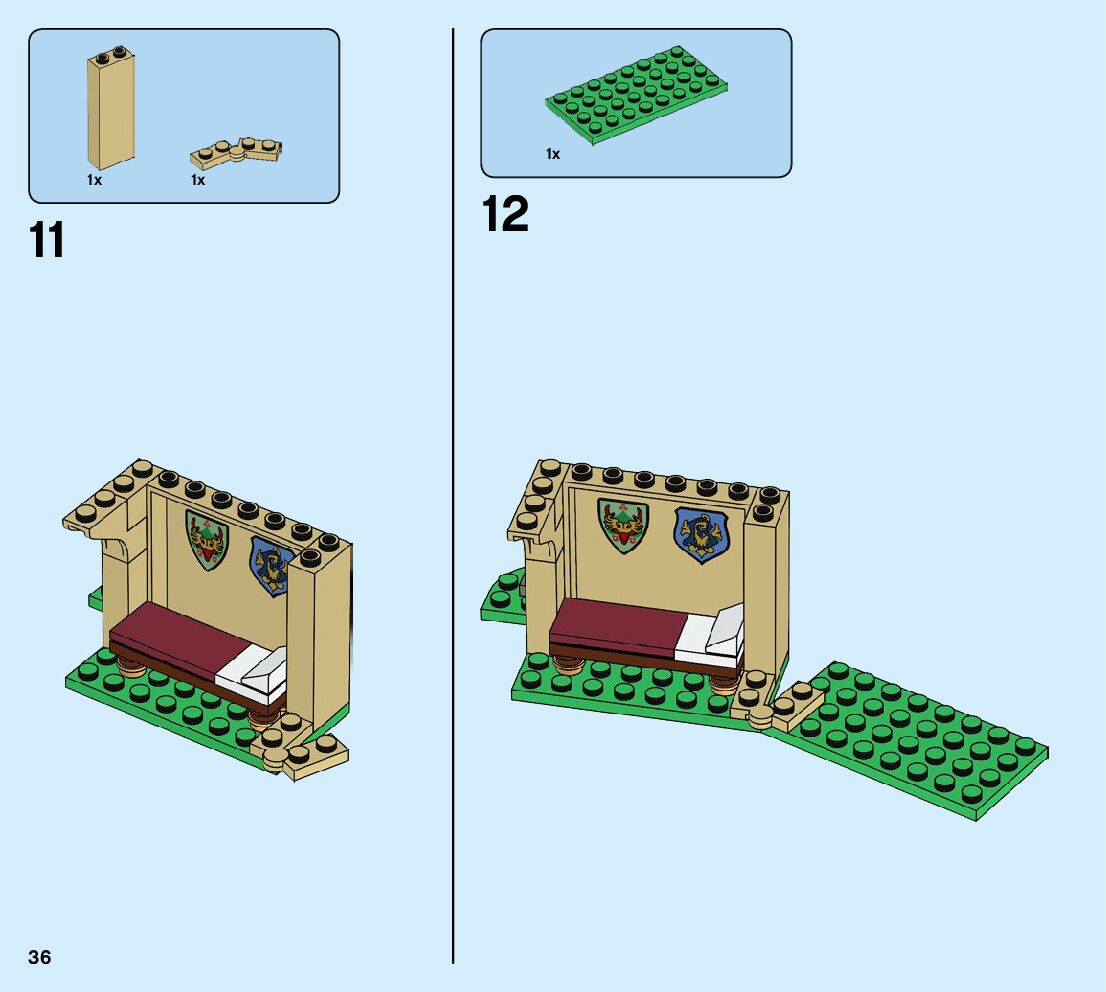 1x 1x

11

1x

12

36