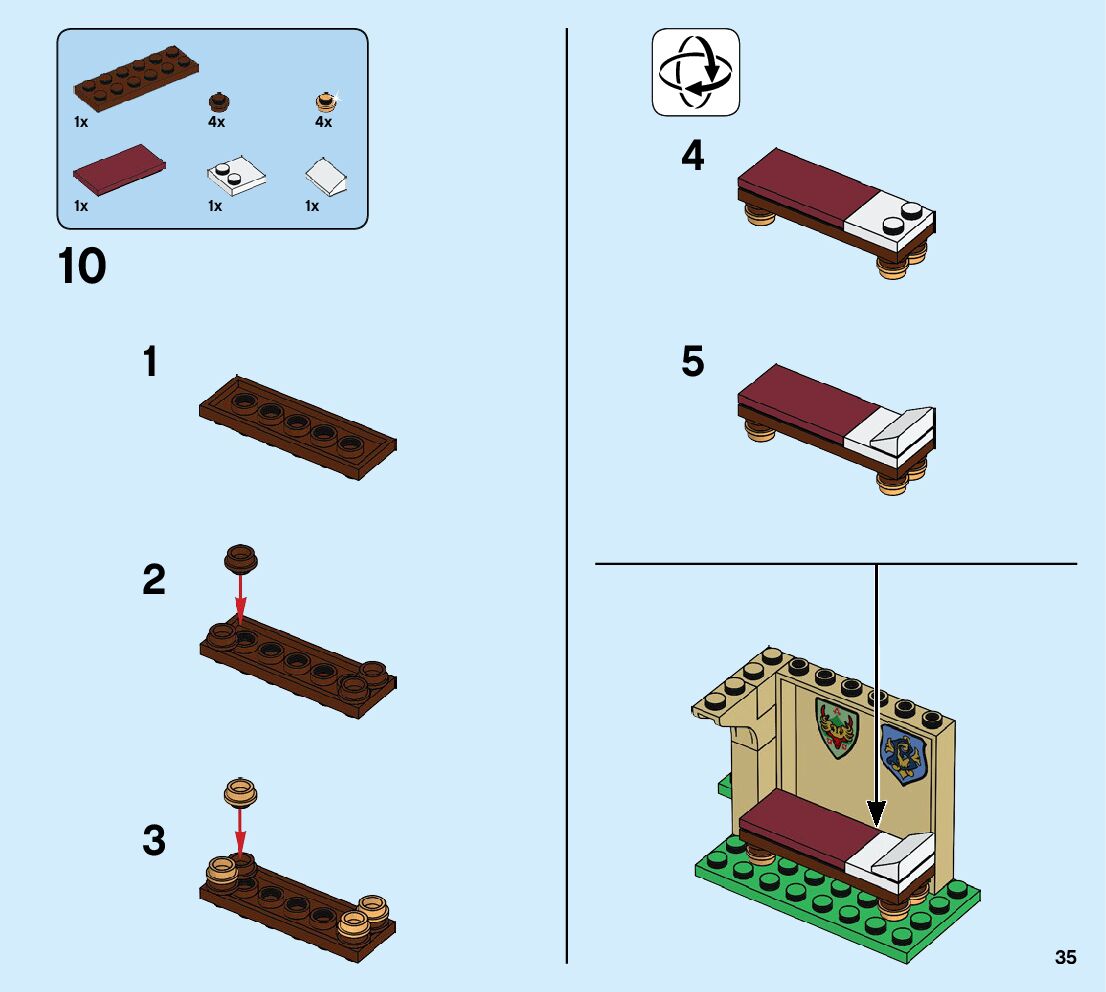 1x
4x
4x
1x
1x
1x

10

1

2

3

4

5

35