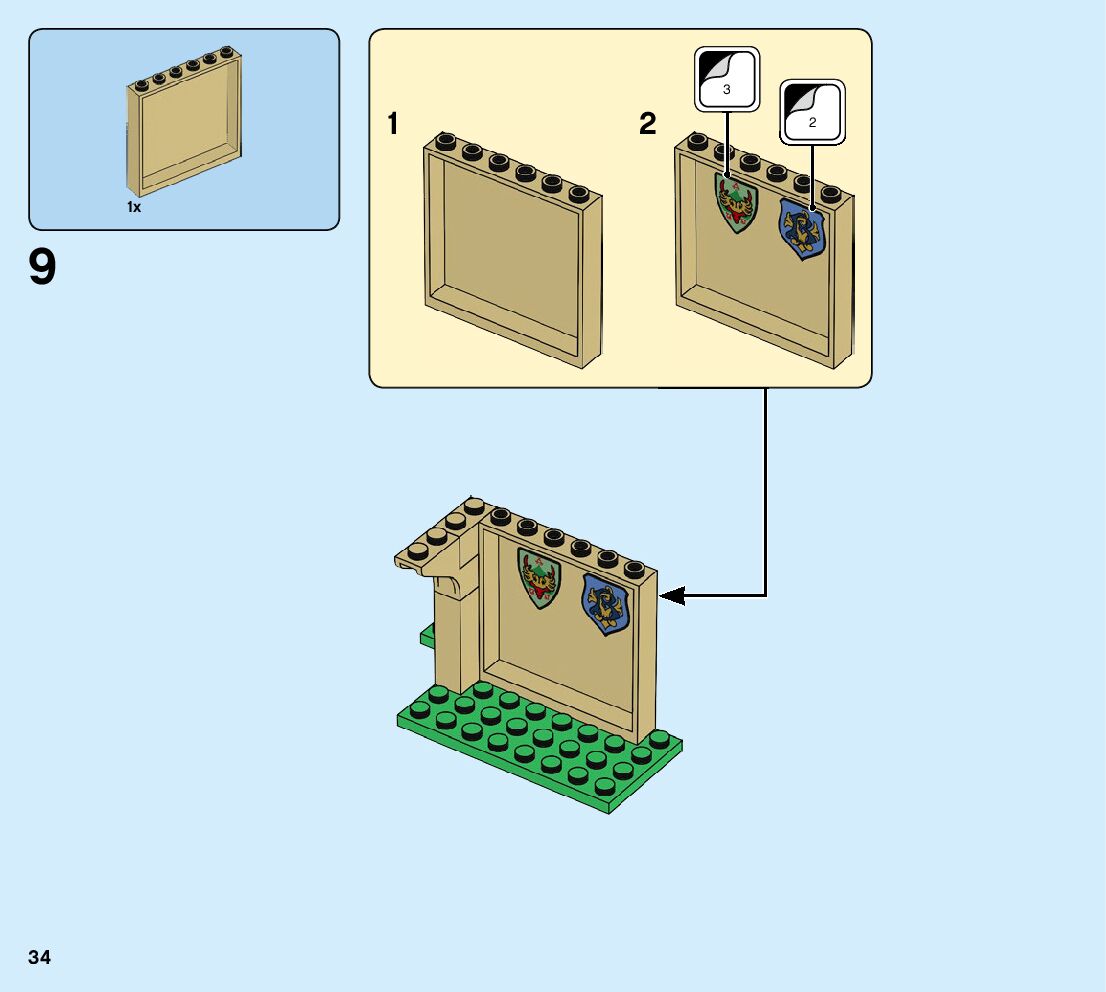 1x

9

1

2

3

2

34