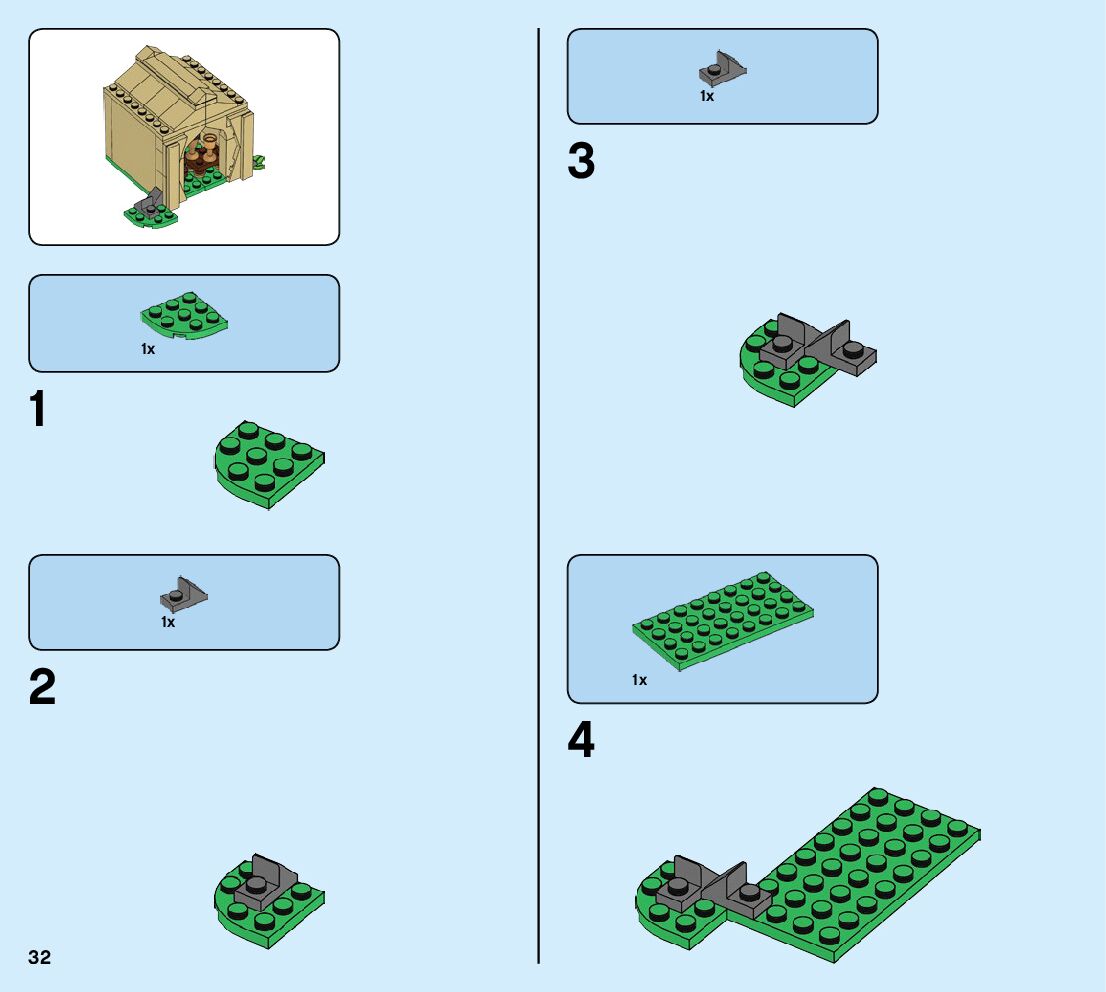 1x

1

1x

2

32

1x

3

1x

4