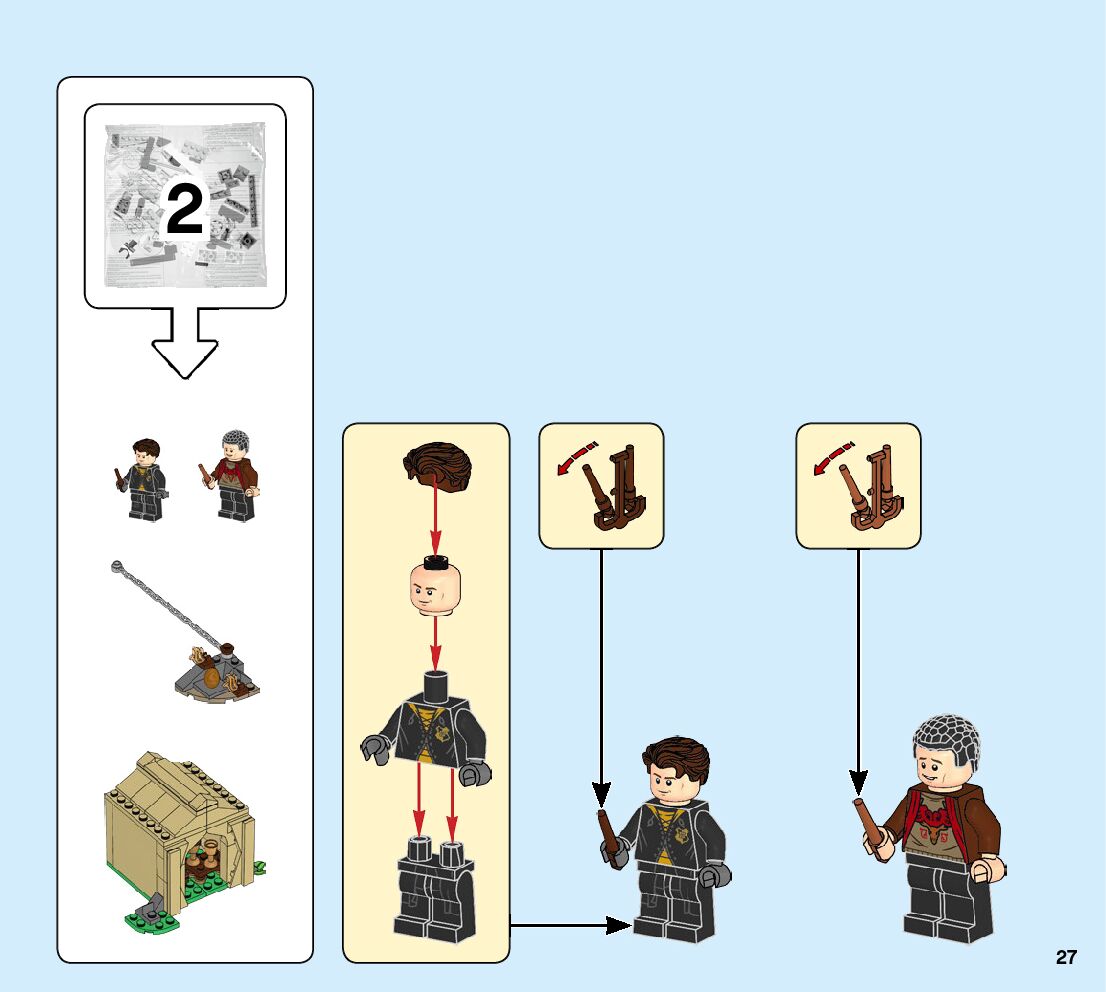 2

27