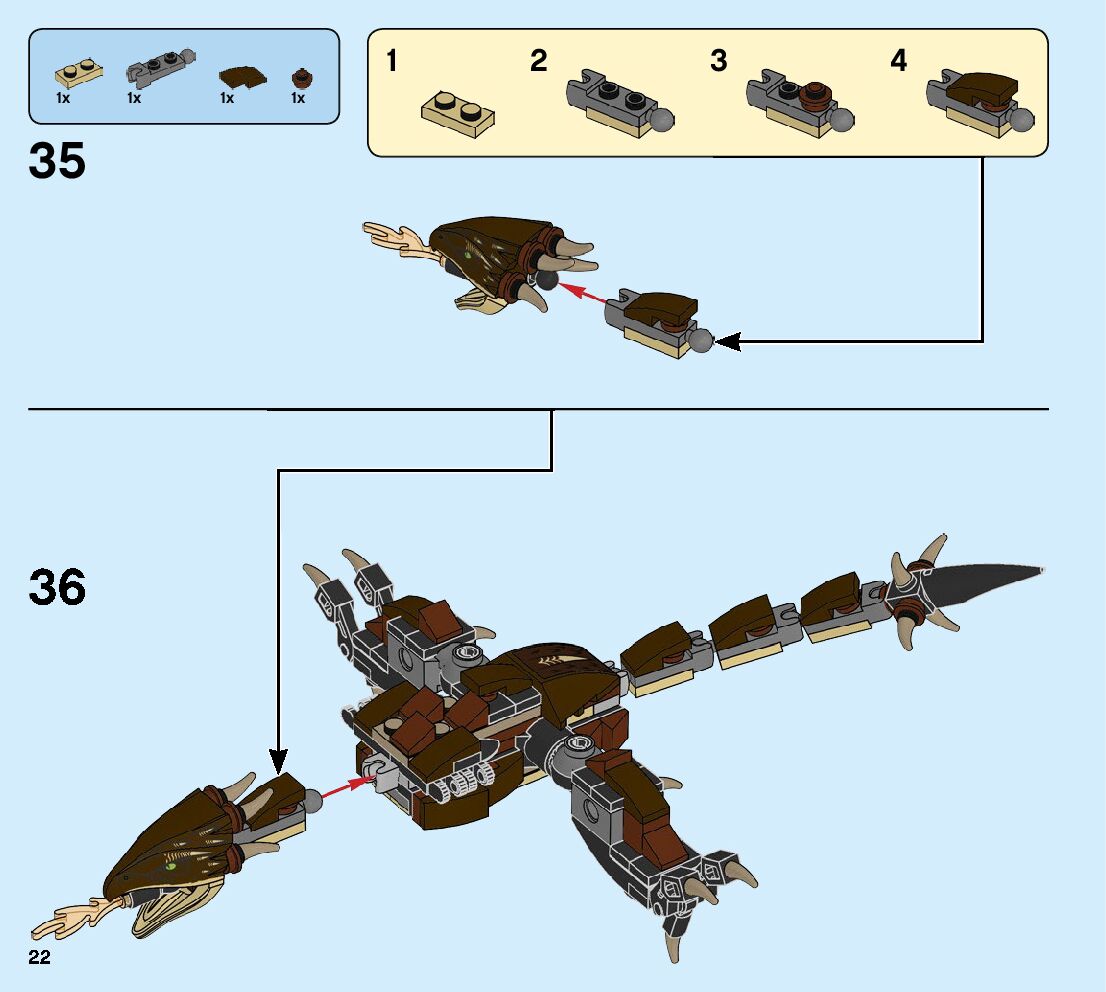 1x 1x 1x 1x

35

1 2 3 4

36

22