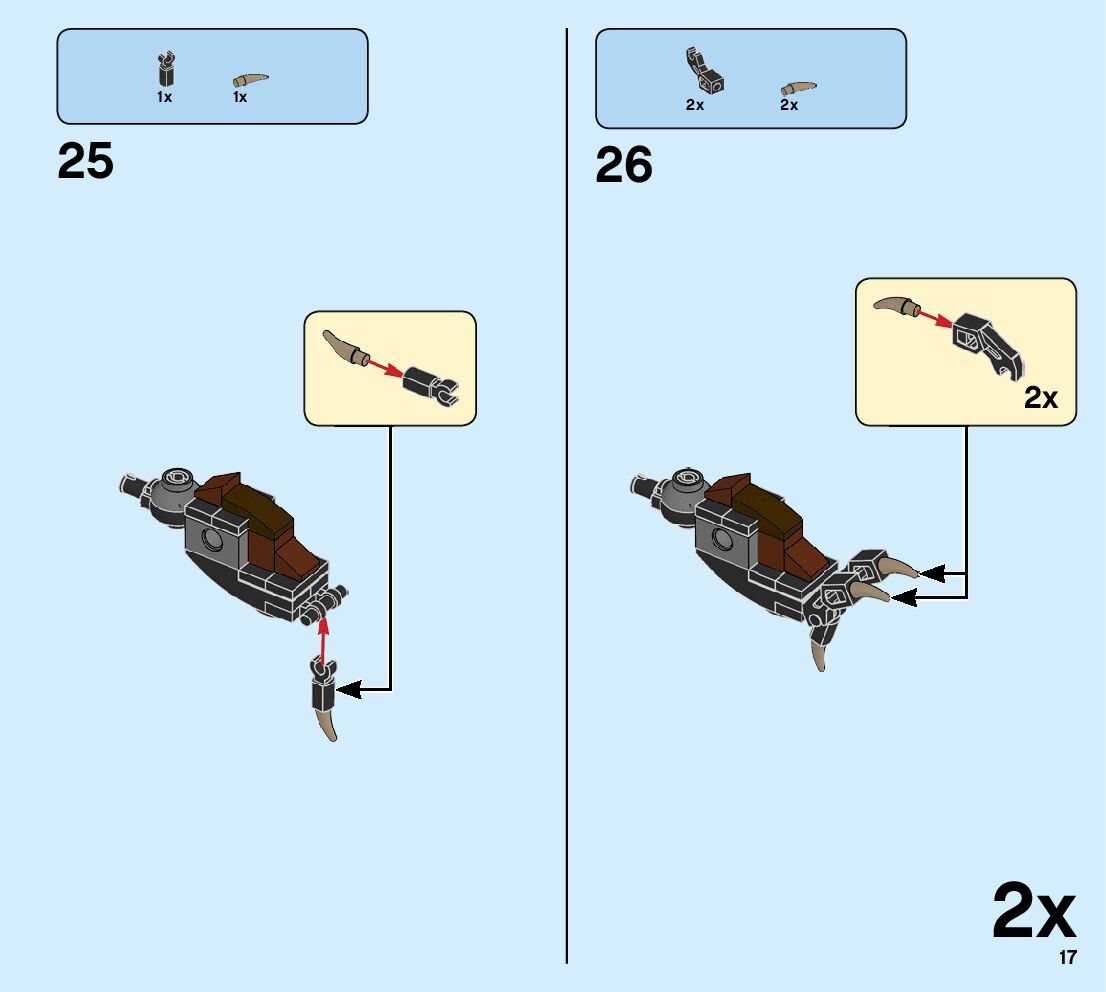 1x 1x

25

2x 2x

26

2x

2x

17