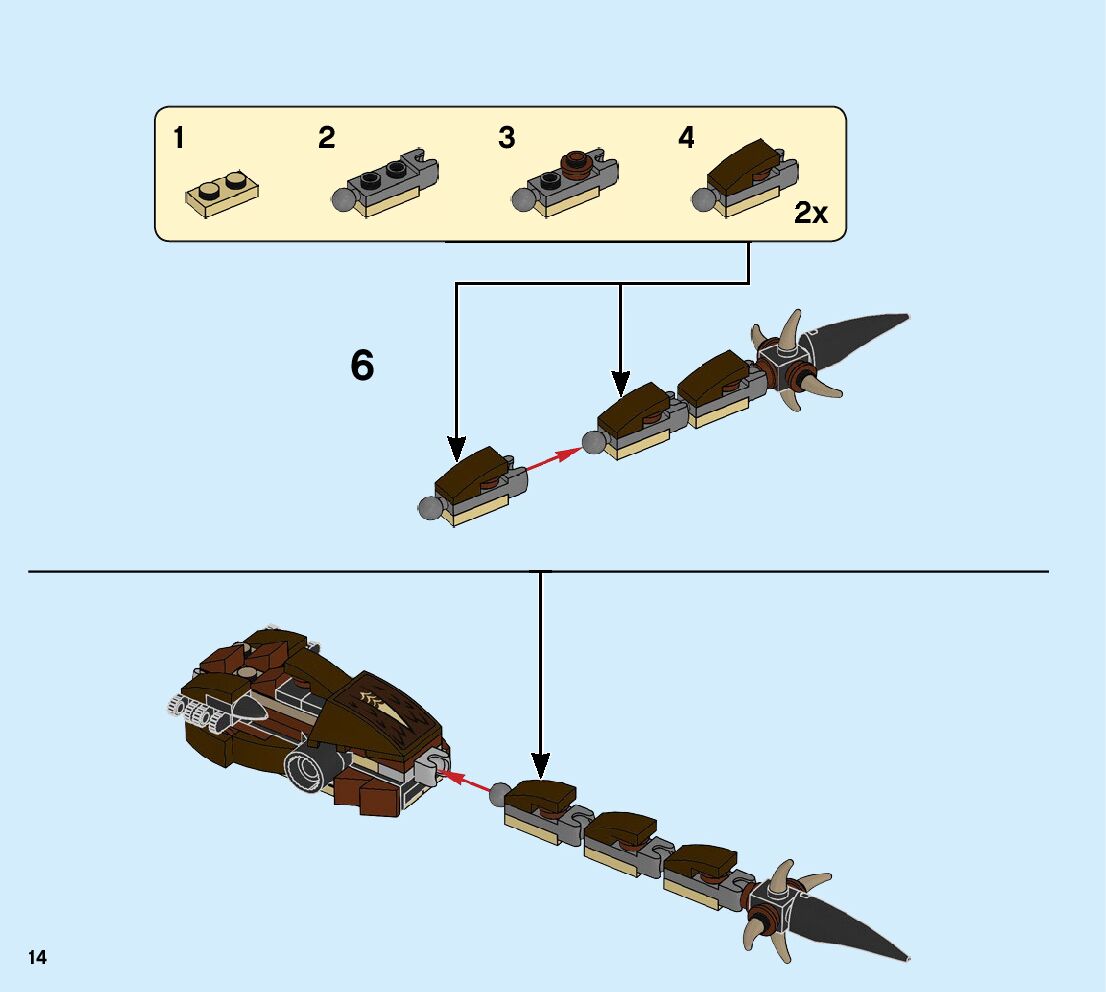 1

2

3

4

2x

6

14