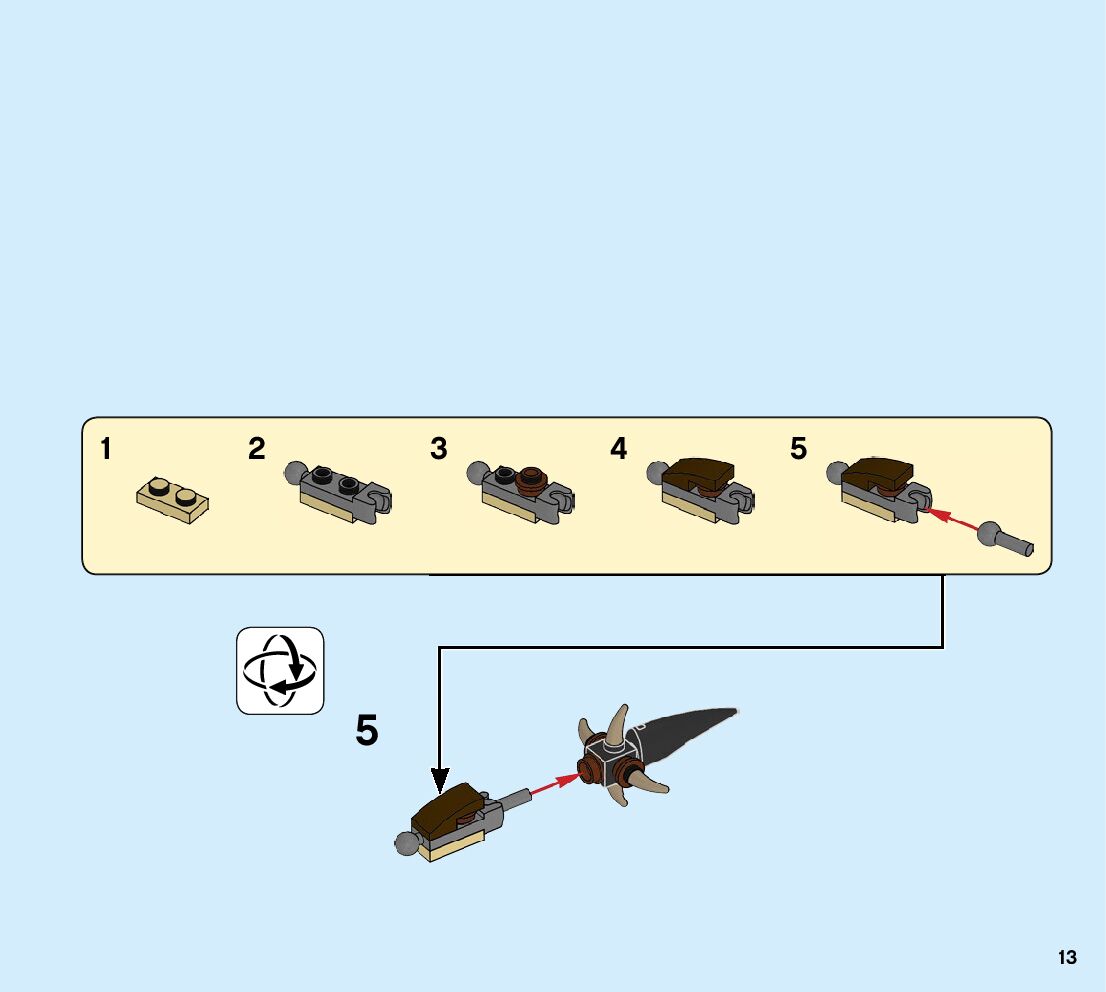 1 2 3 4 5

5

13