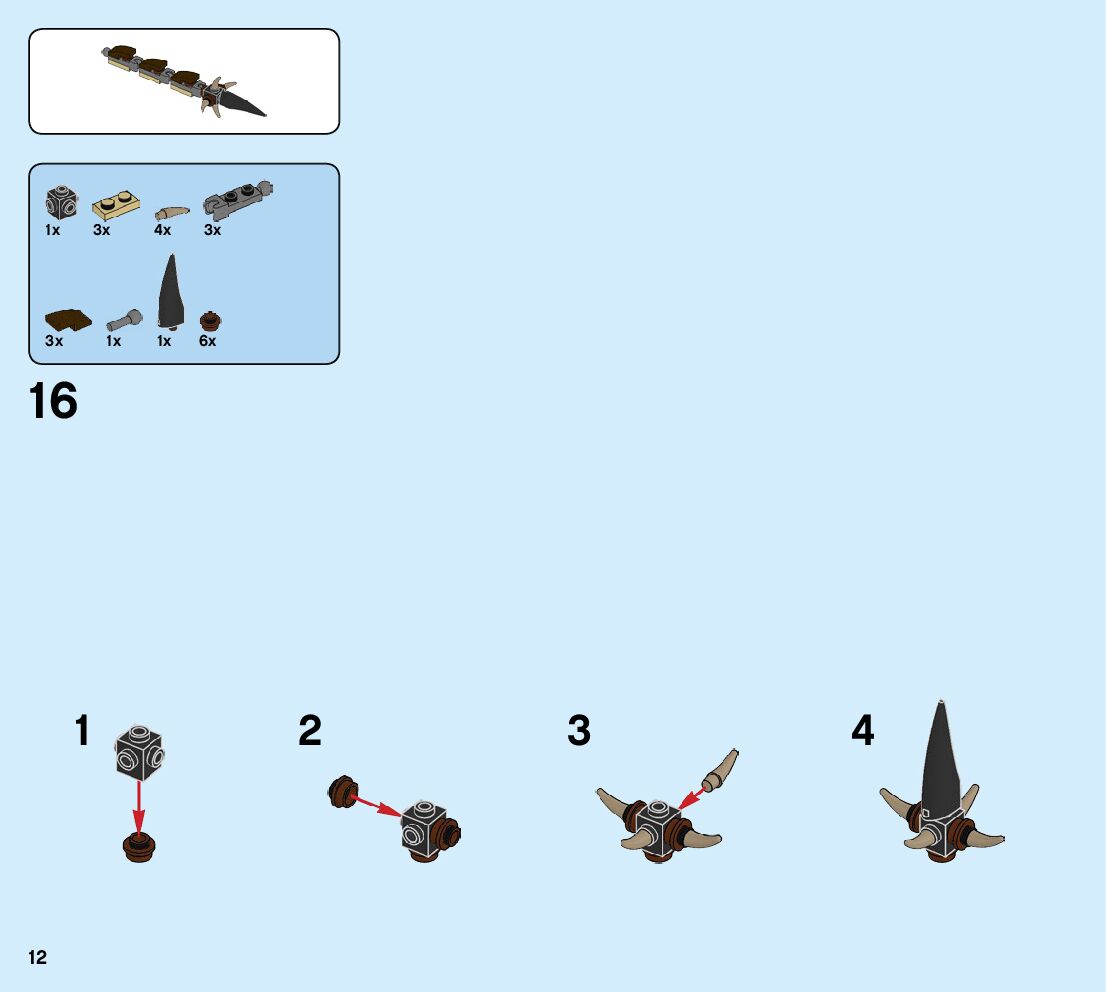 1x 3x 4x 3x

3x 1x 1x 6x

16

1

2

3

4

12