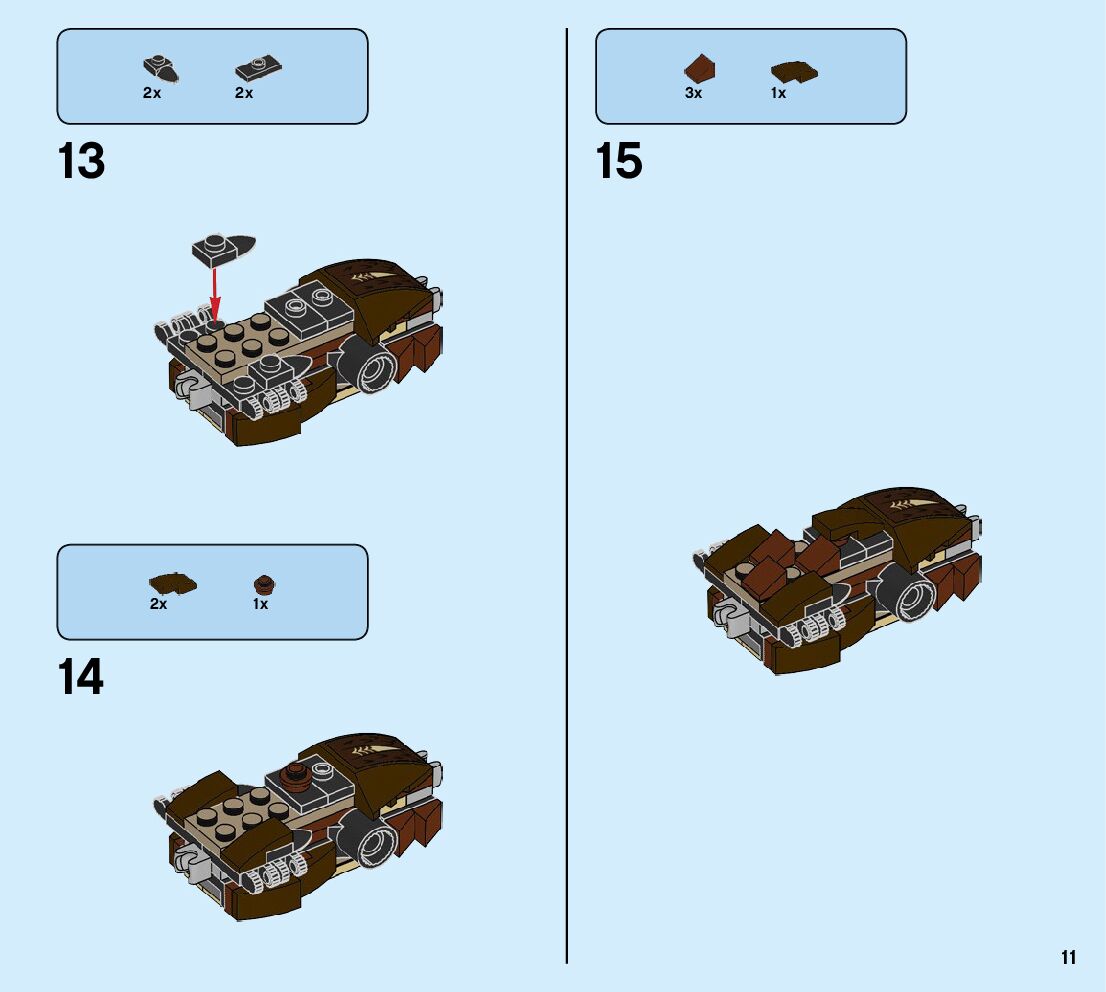 2x 2x

13

2x 1x

14

3x 1x

15

11