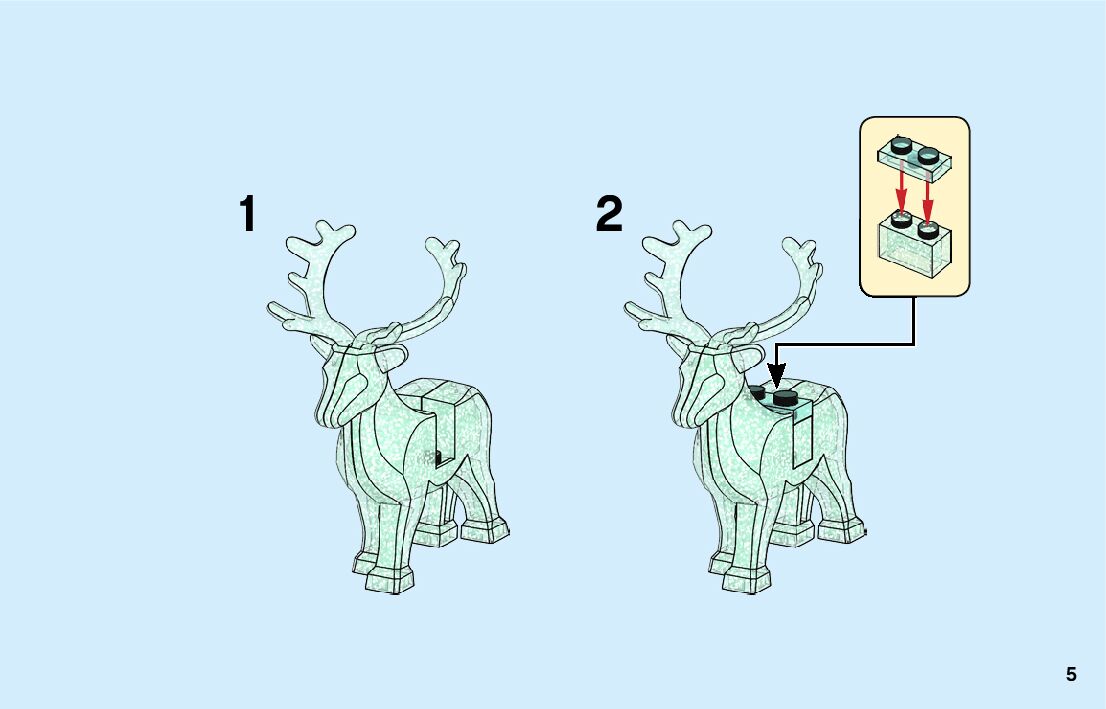 1

2

5