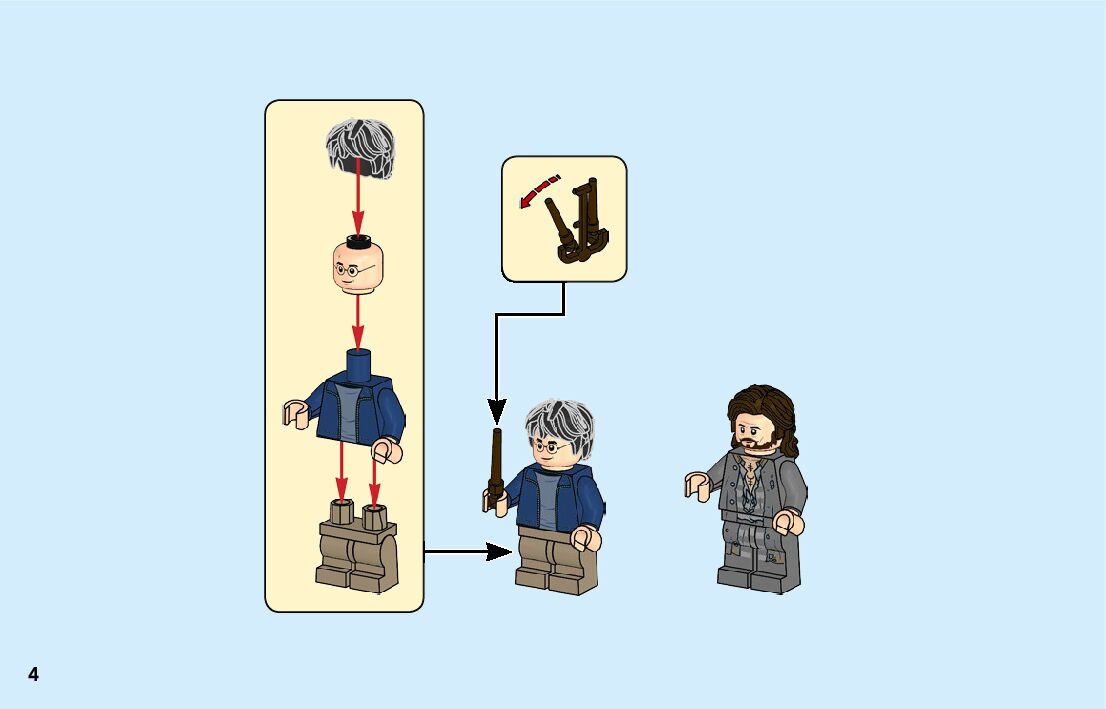 4