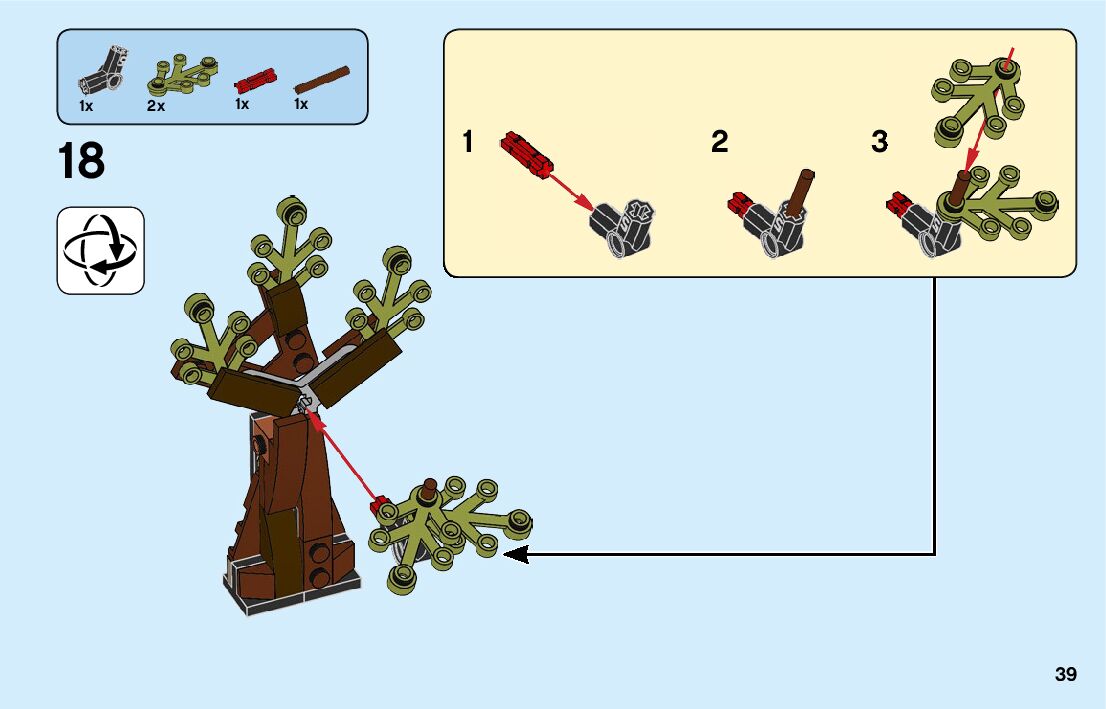 1x 2x 1x 1x

18

1

2

3

39