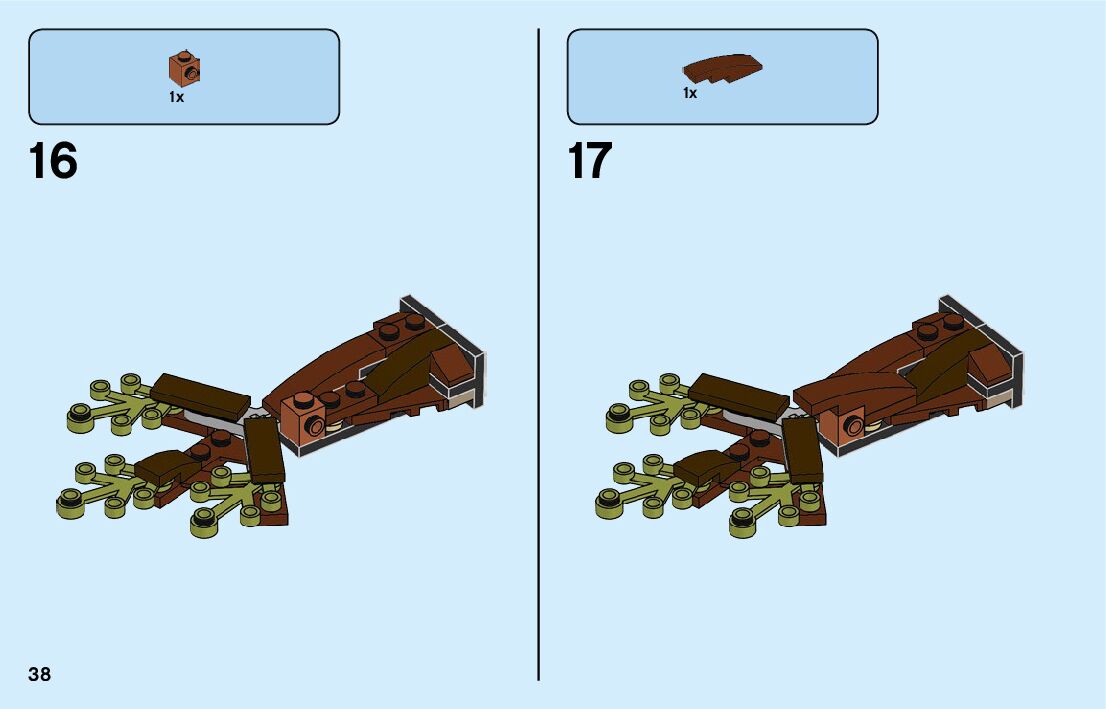 1x

16

1x

17

38