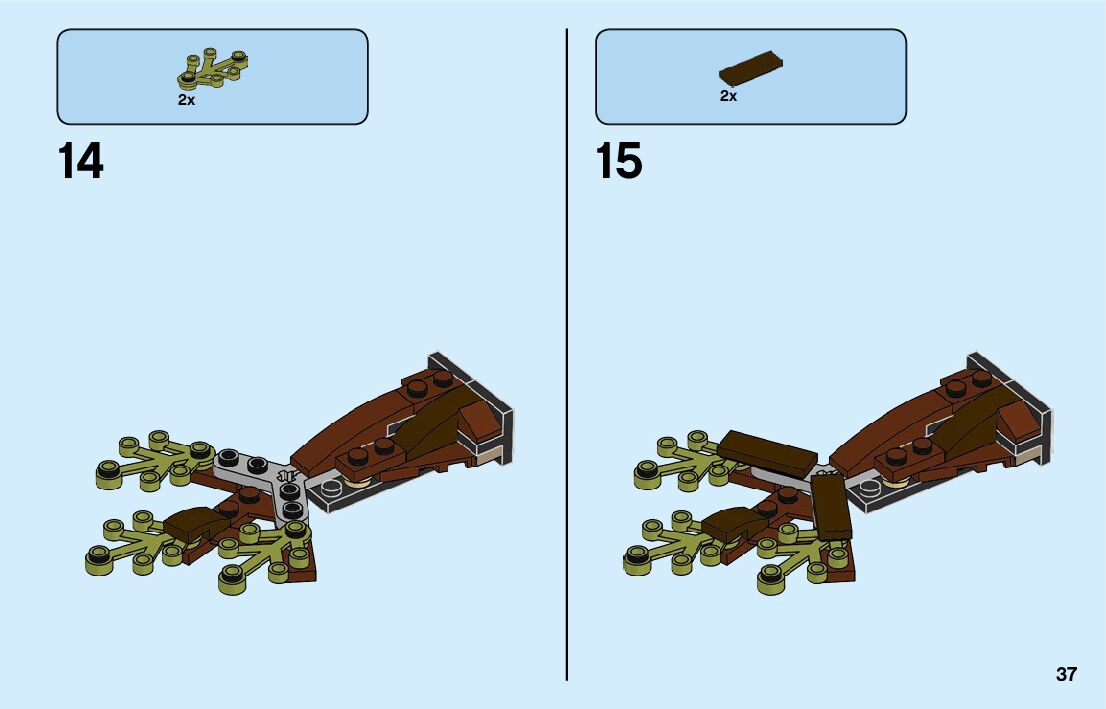 2x

14

2x

15

37