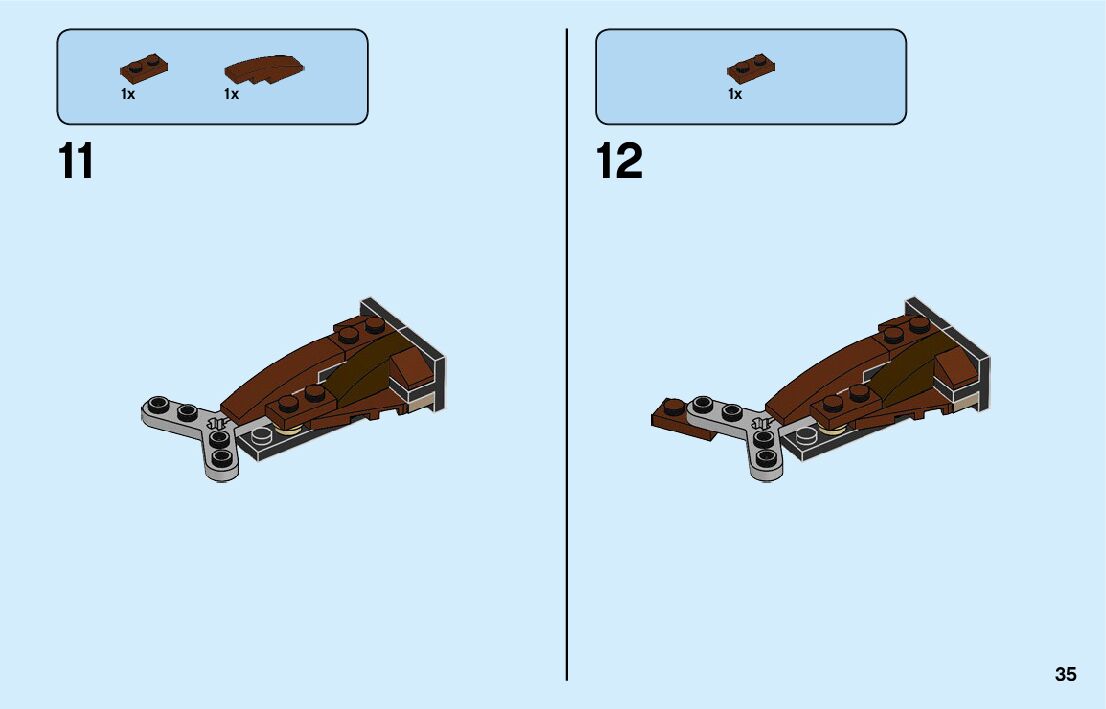 1x 1x

11

1x

12

35