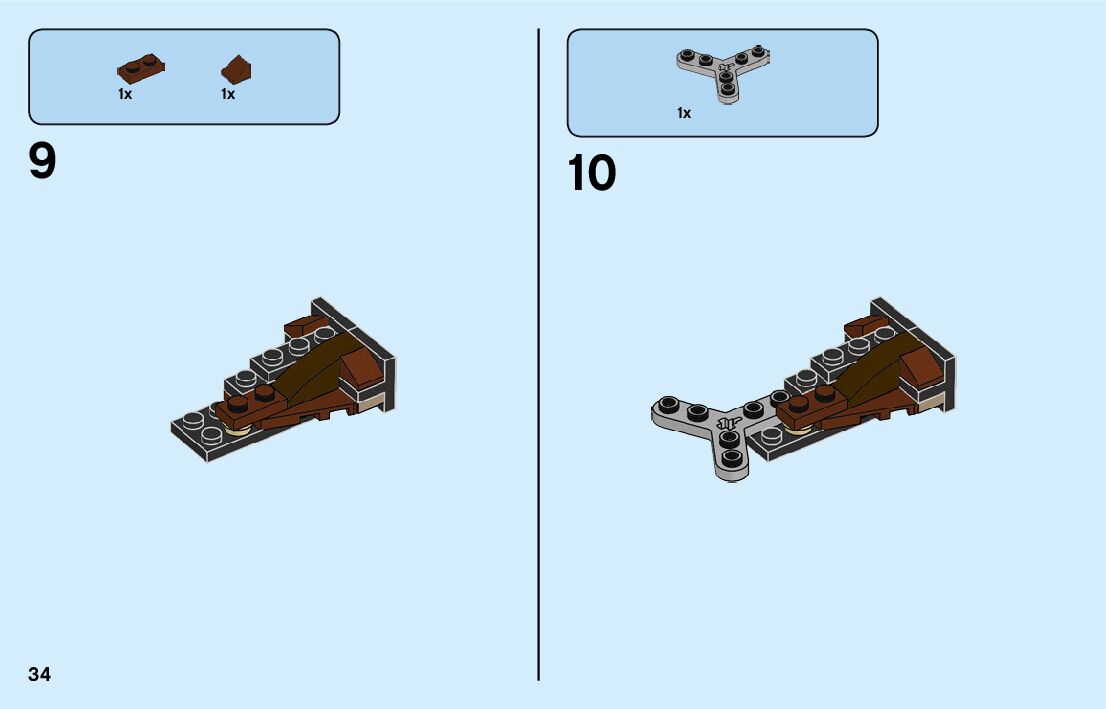 1x
1x

9

1x

10

34