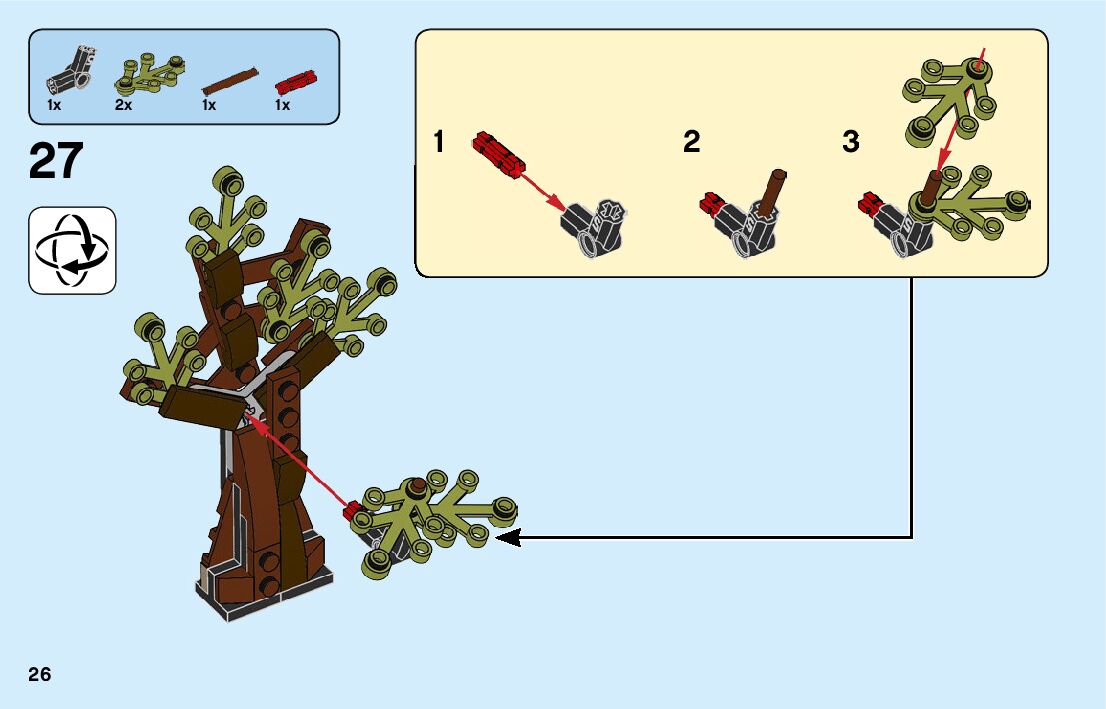 1x 2x 1x 1x

27

1

2

3

26