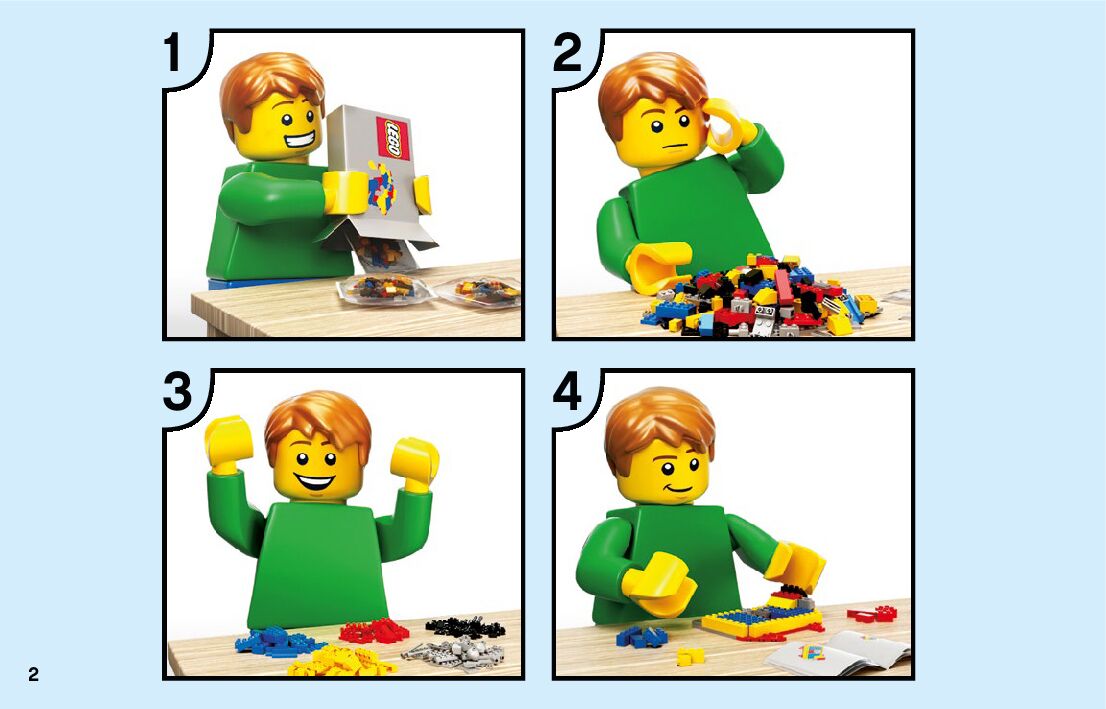 1

LEGO

2

3

4

2