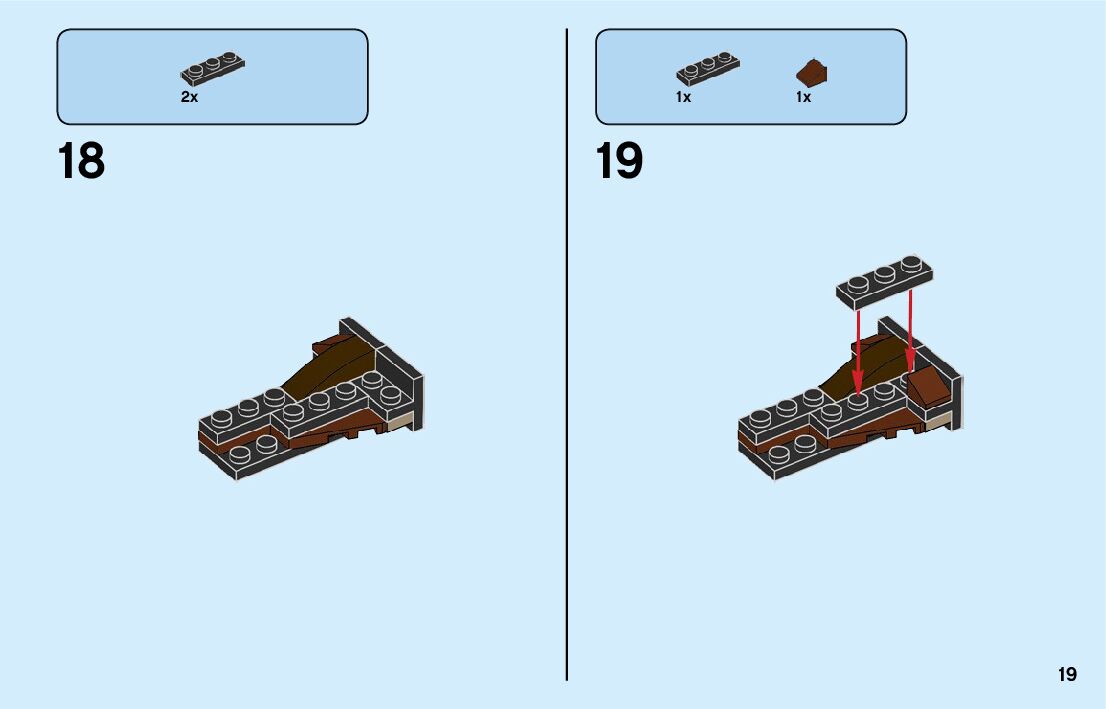 2x

18

1x 1x

19

19