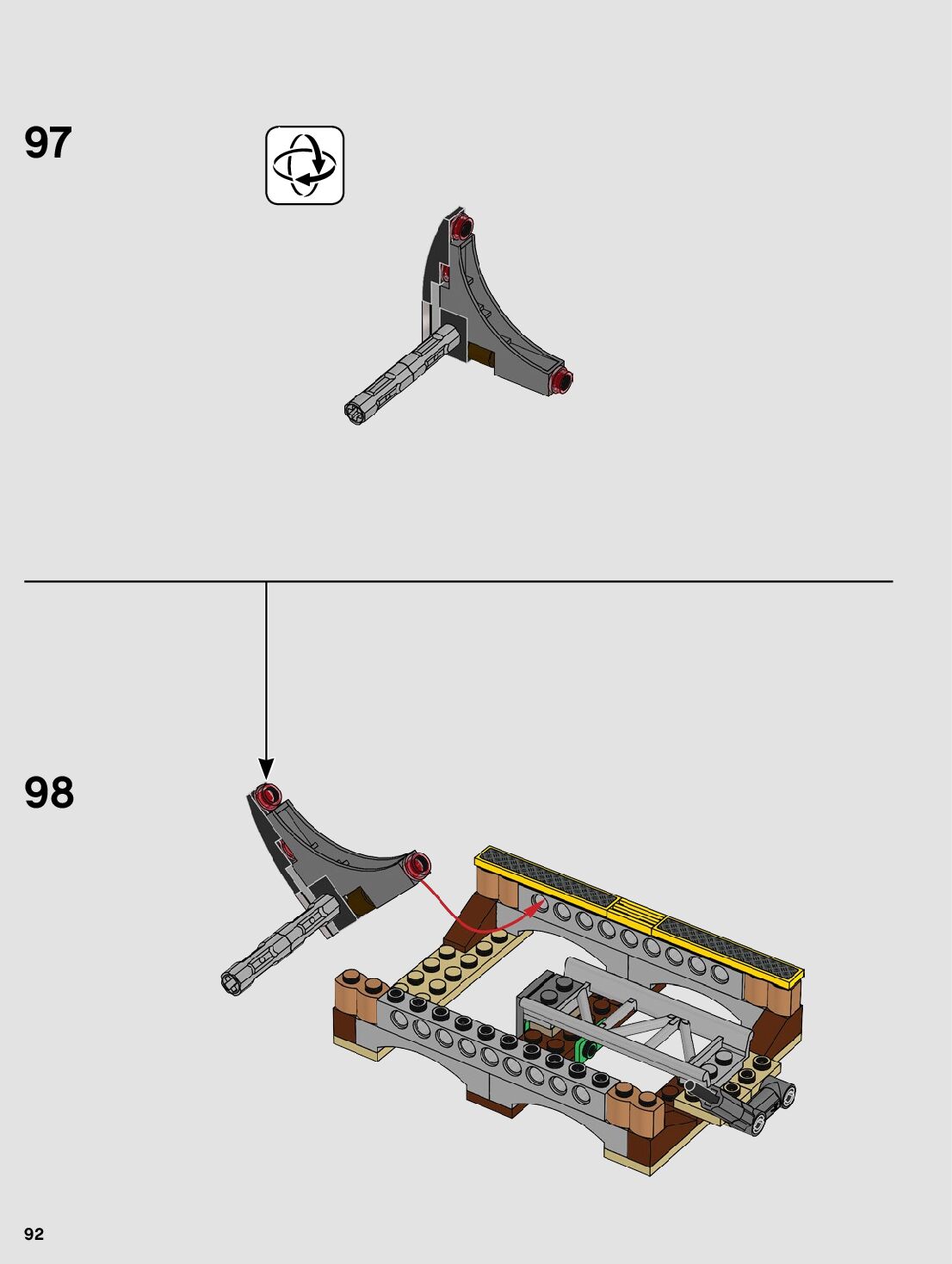 97

98

92