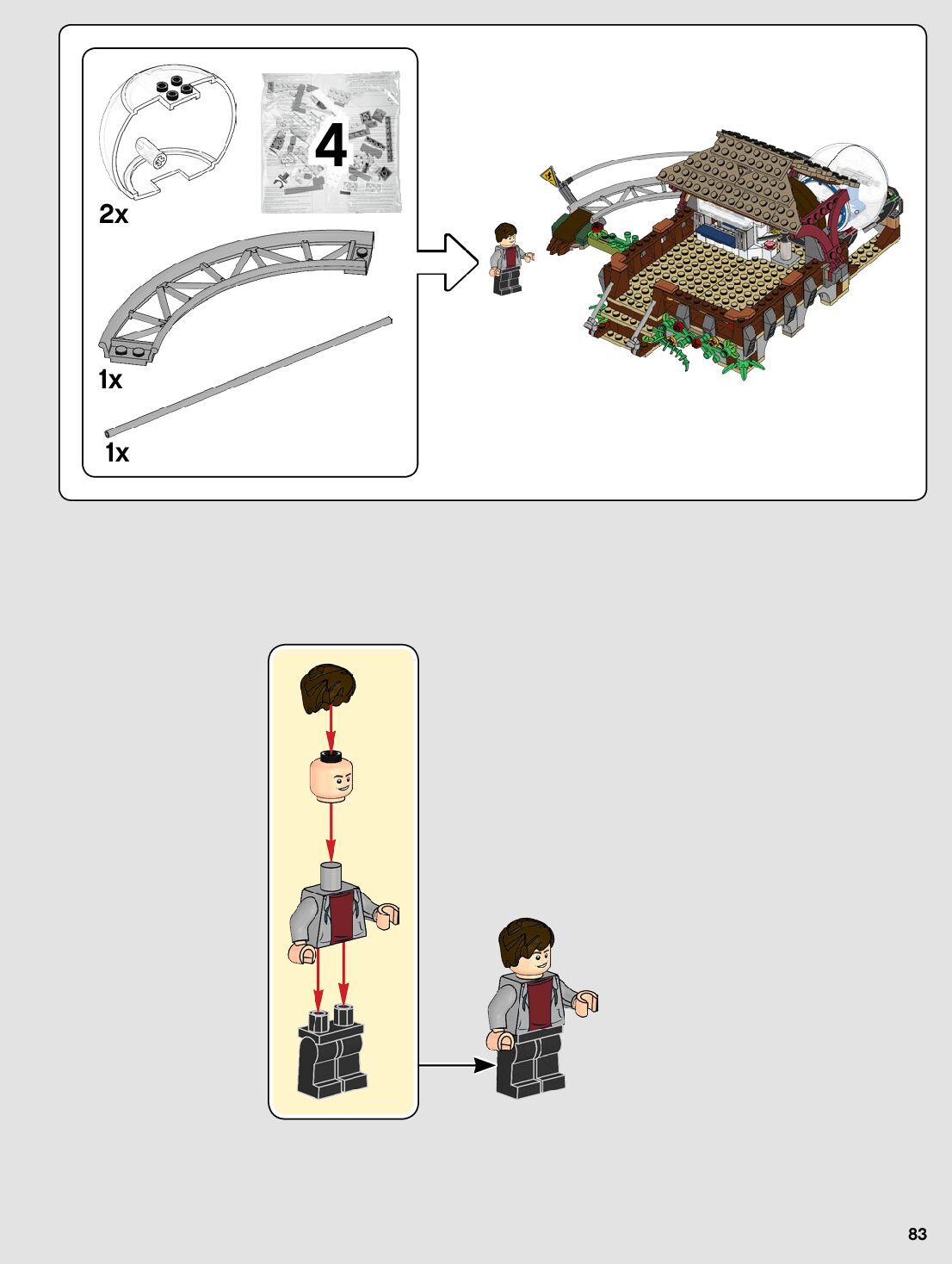 4

2x

1x

1x

83