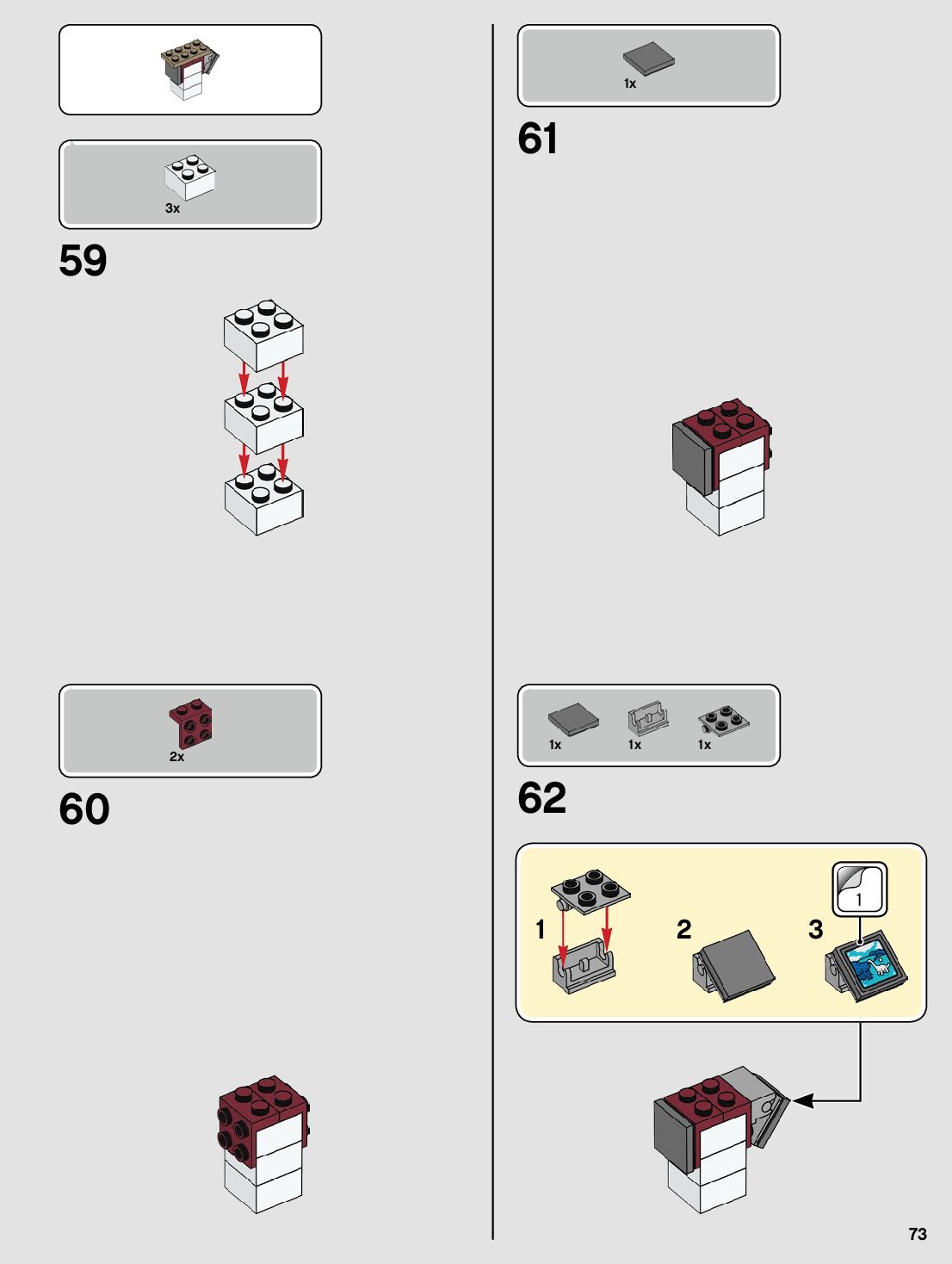 3x

59

2x

60

1x

61

1x 1x 1x

62

1

2

3

1

73