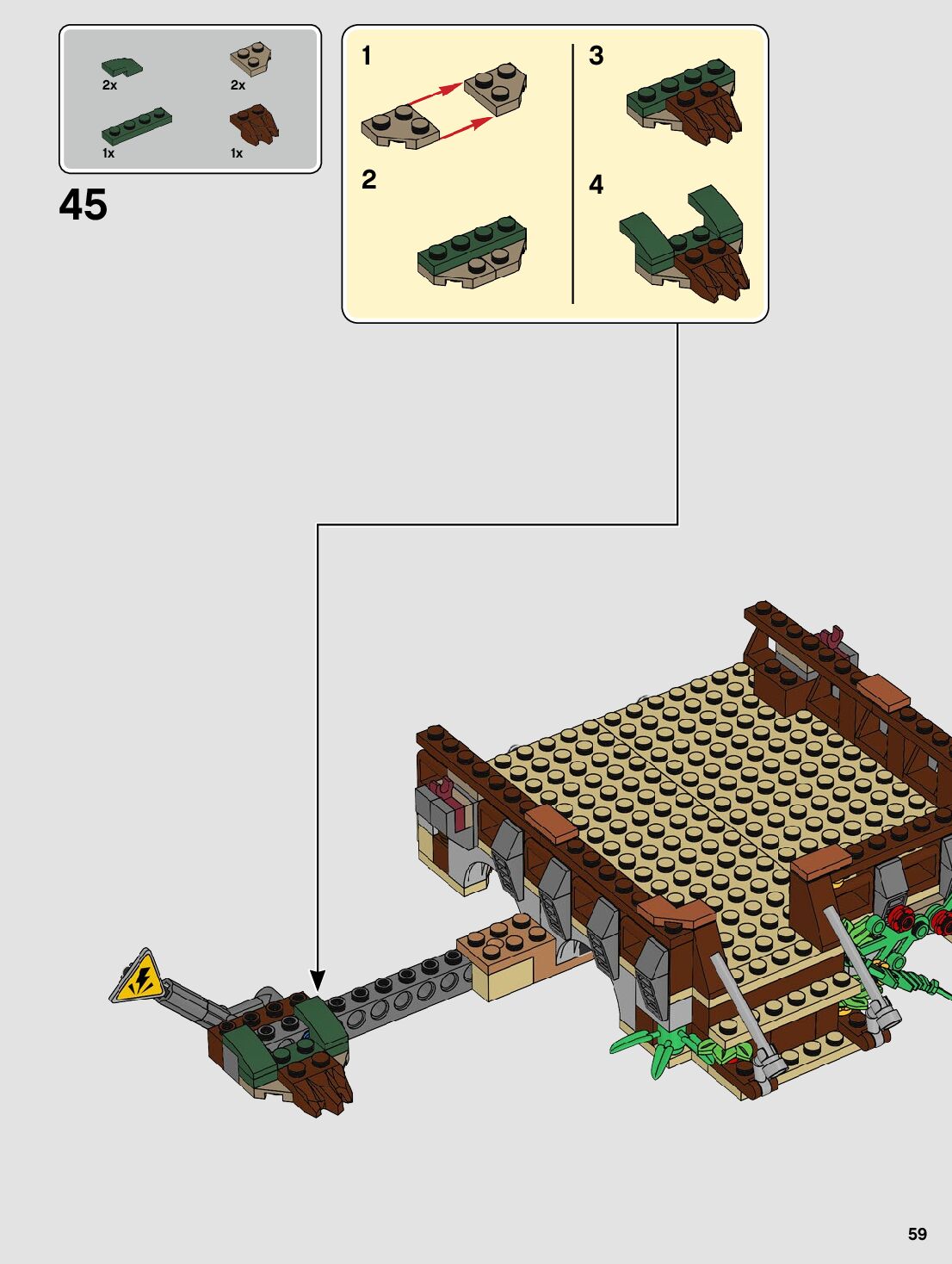 2x
2x
1x
1x

45

1
2
3
4

59