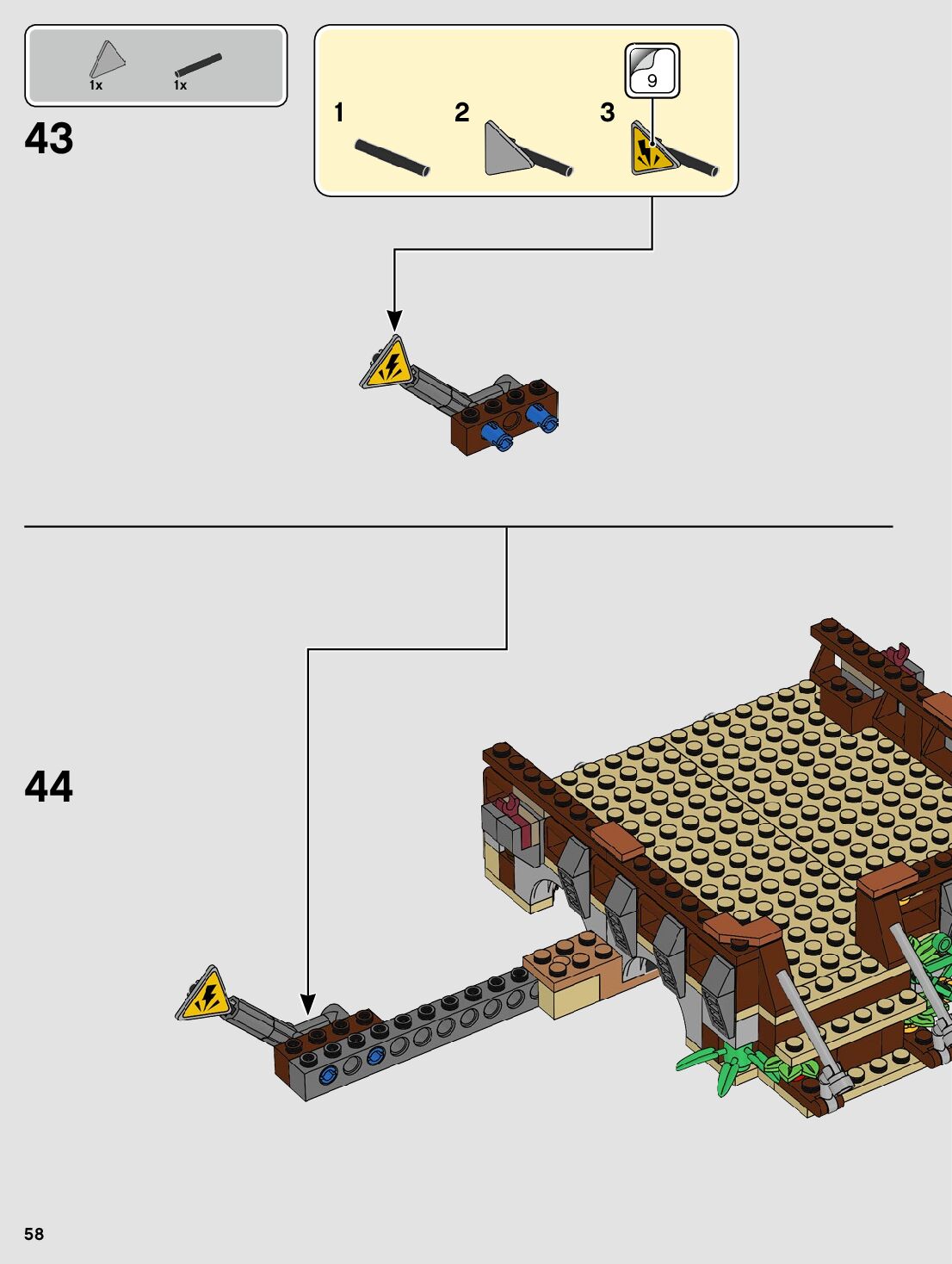 1x 1x

43

1 2 3

9

44

58