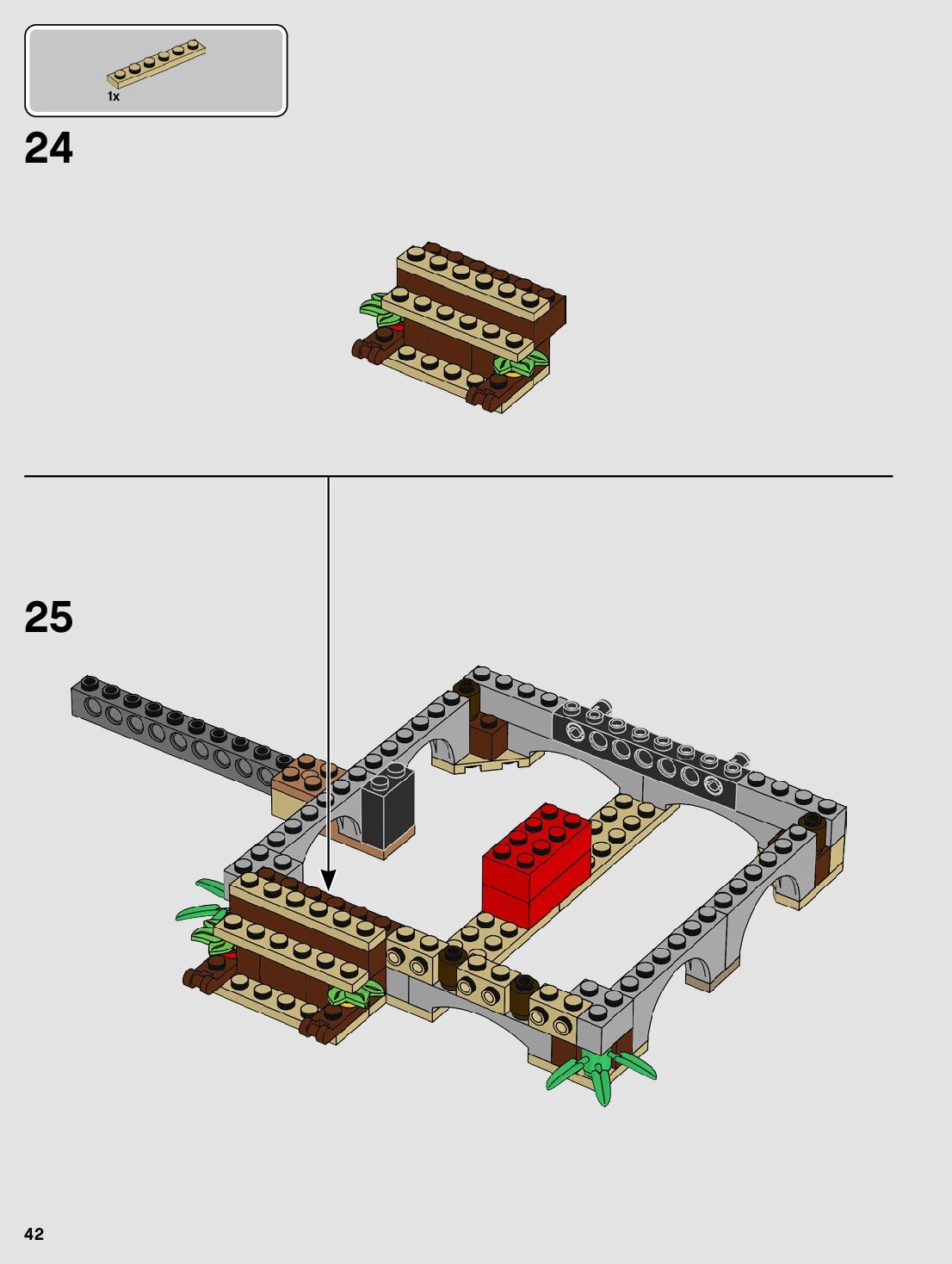 1x

24

25

42