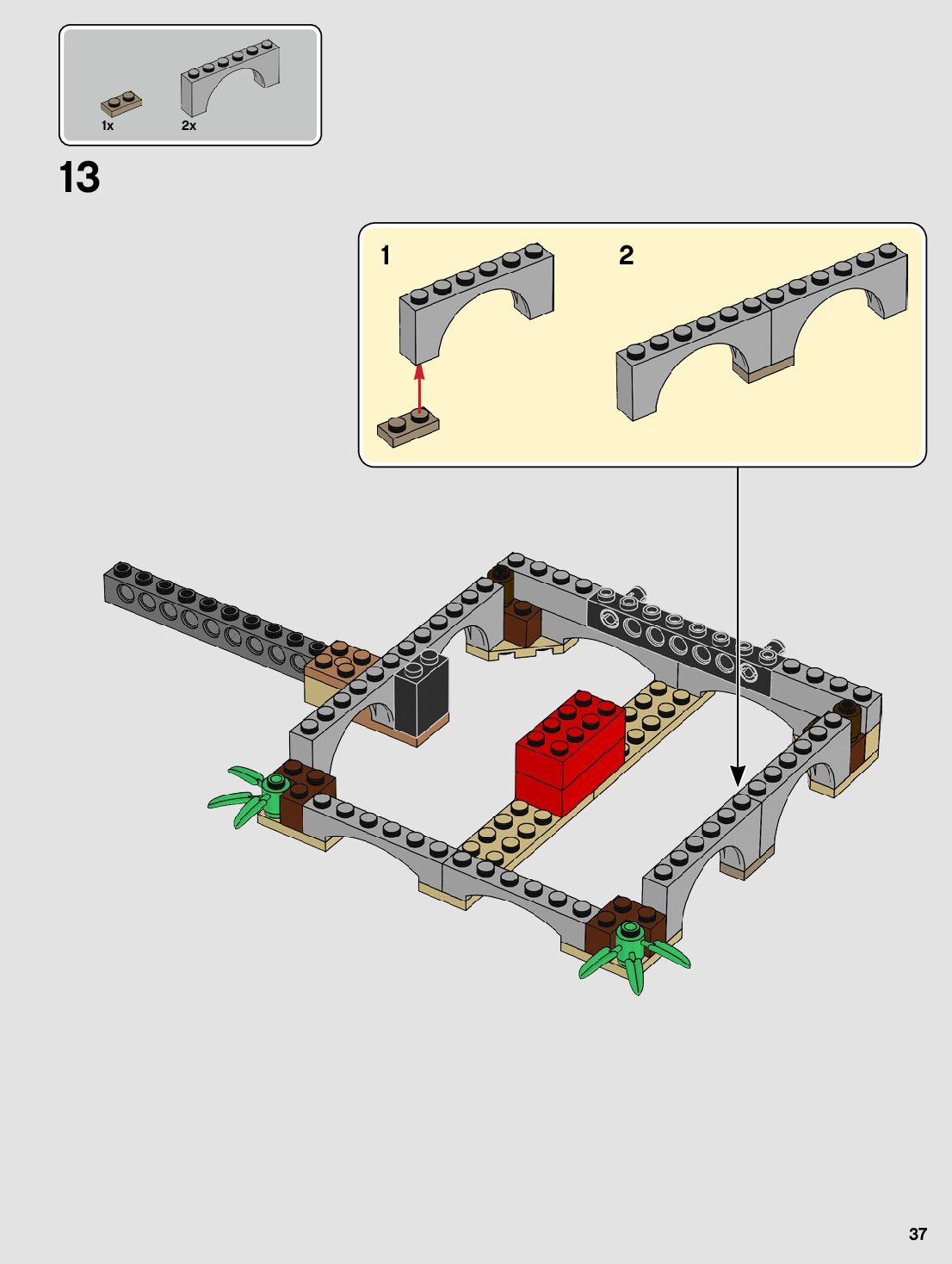 1x
2x

13

1

2

37