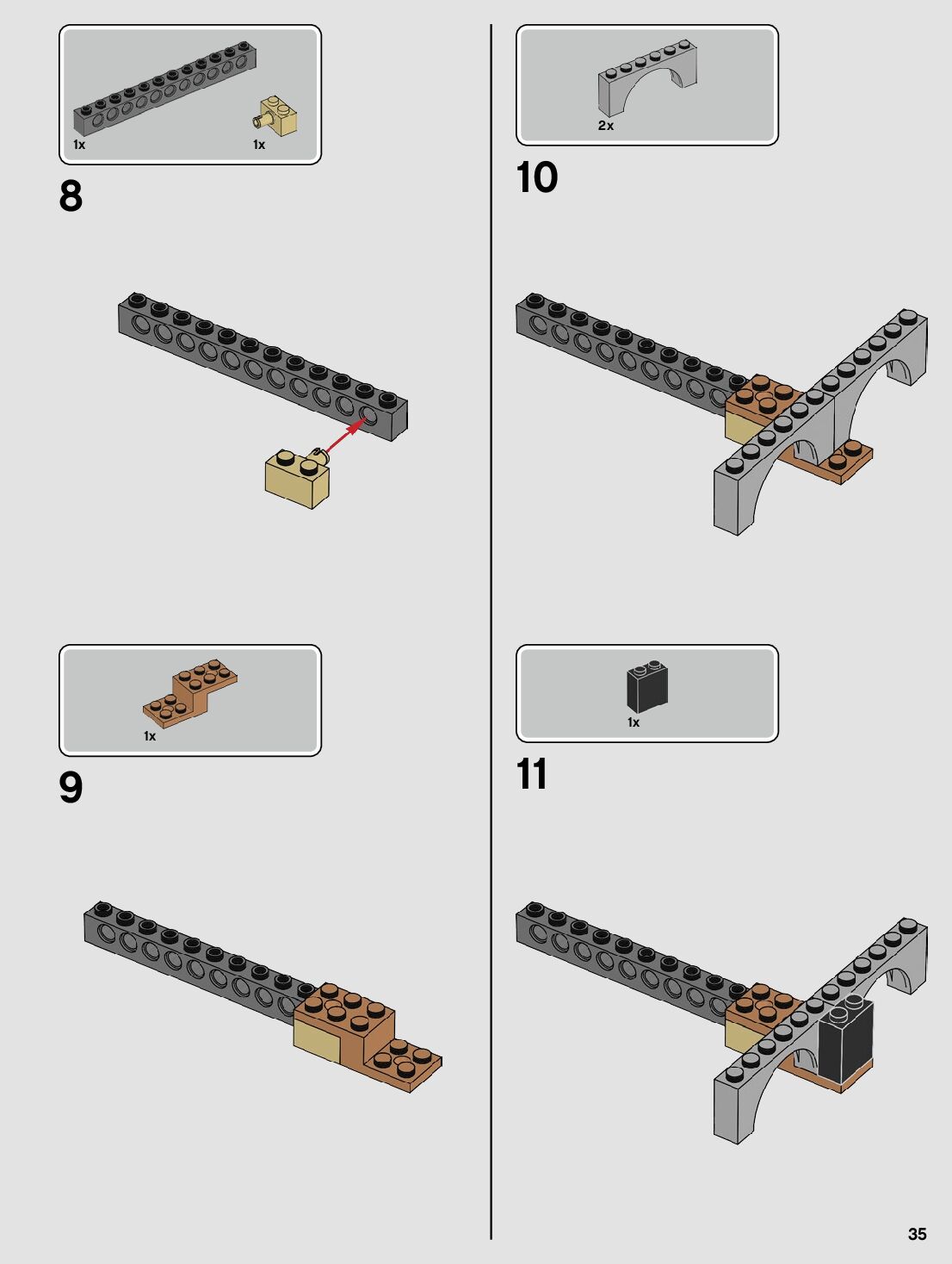 1x 1x

8

1x

9

2x

10

1x

11

35