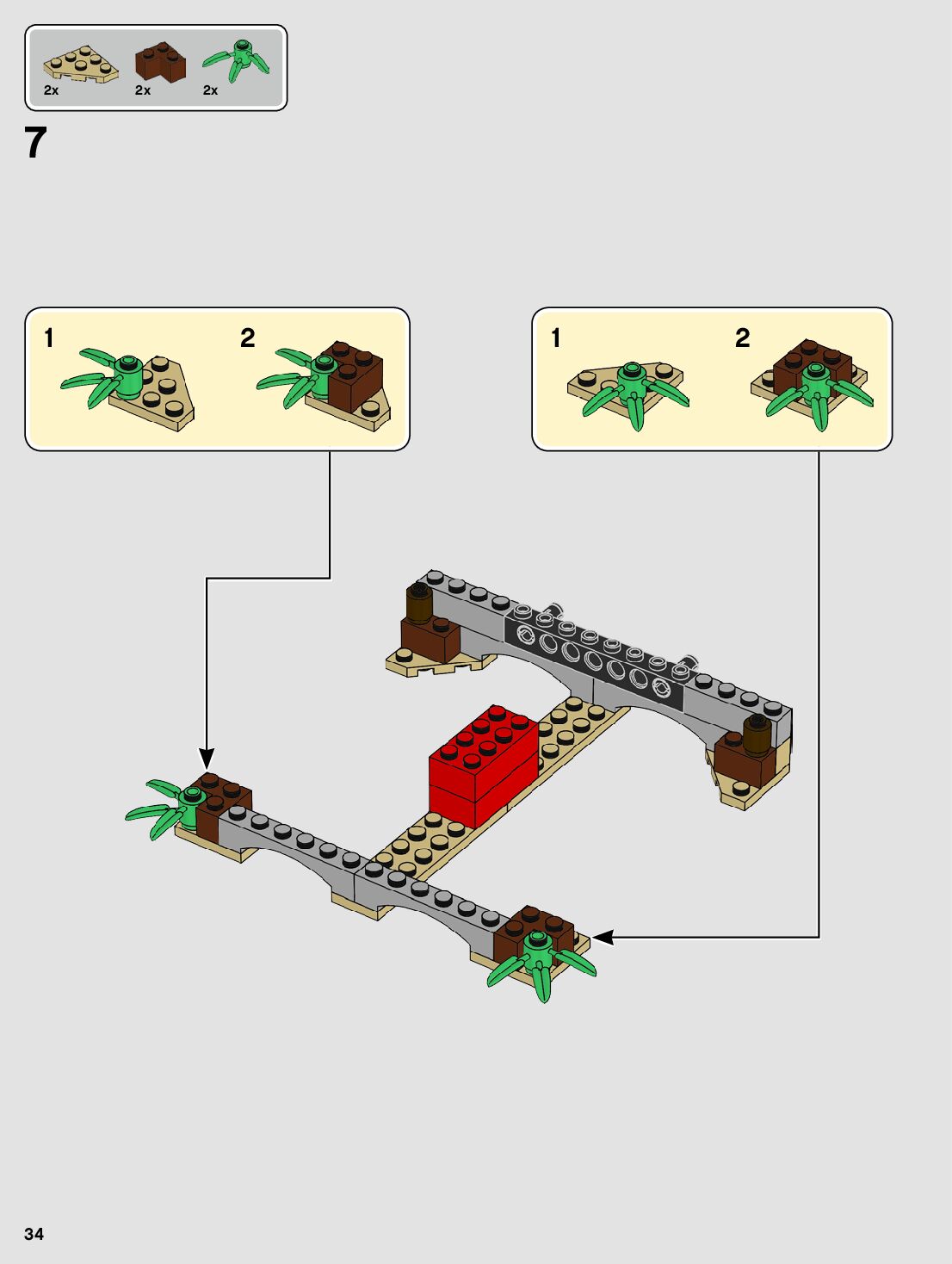 2x 2x 2x

7

1 2

1 2

34