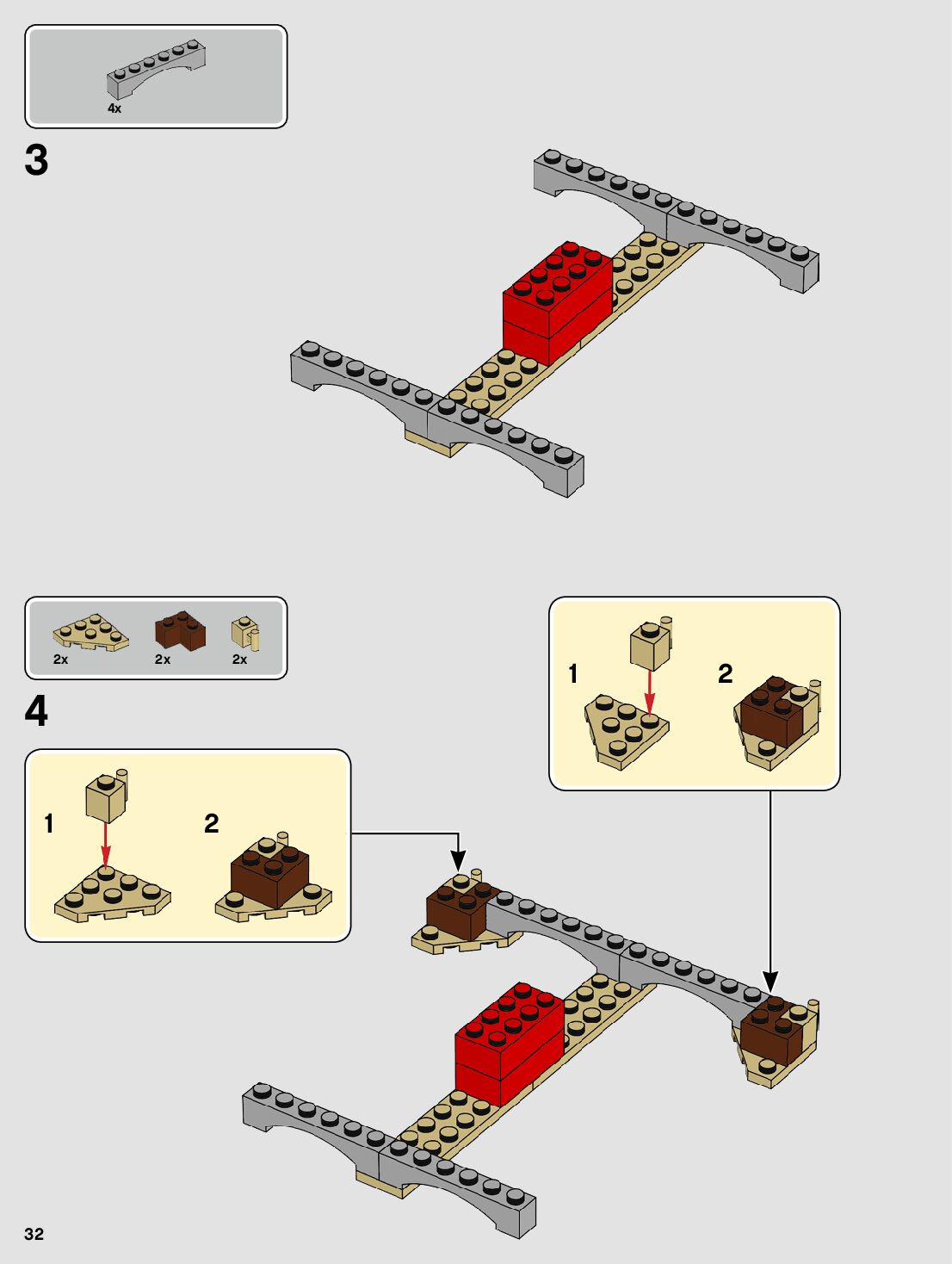 4x

3

2x 2x 2x

4

1 2

1 2

32