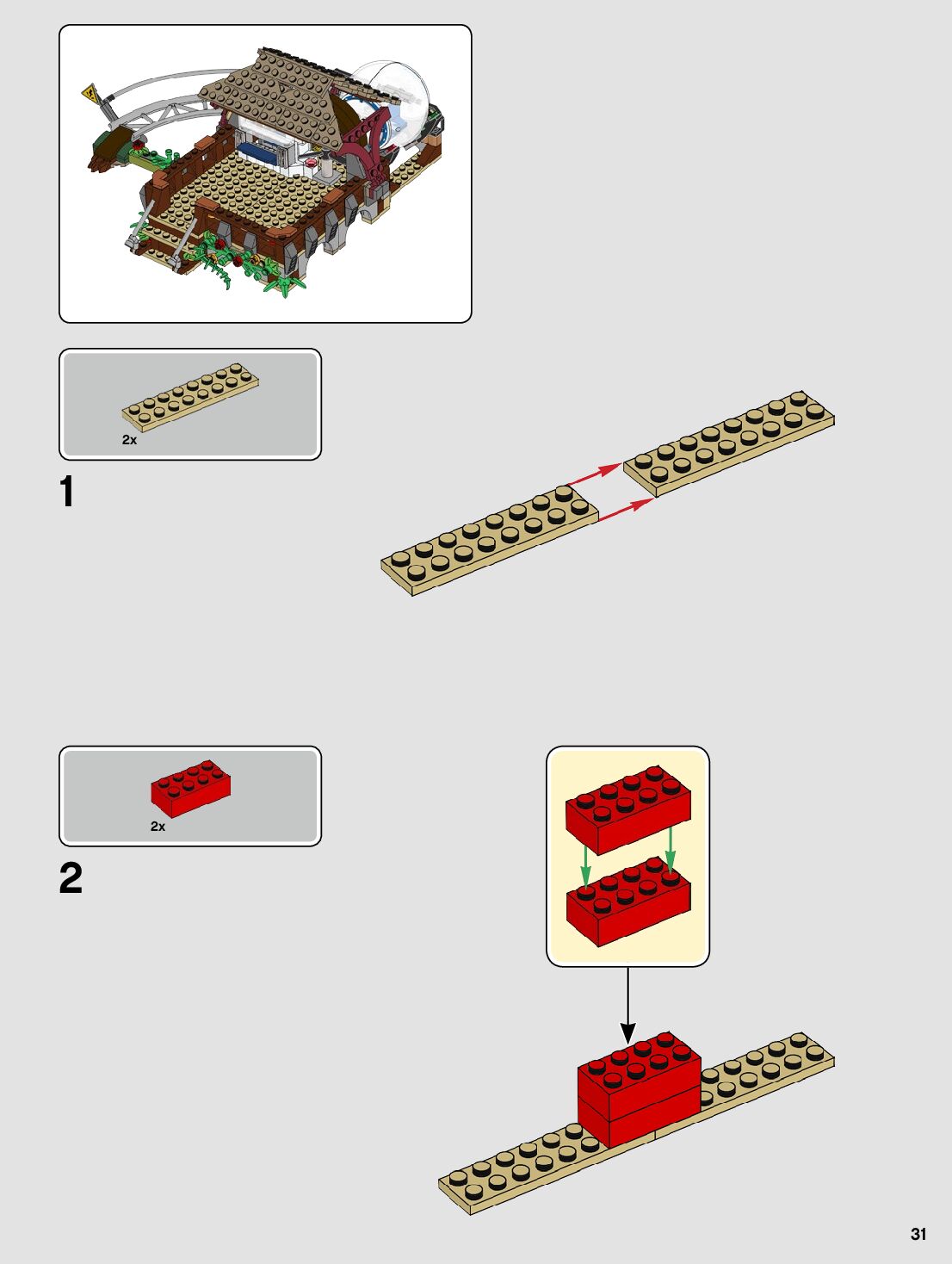 2x

1

2x

2

31