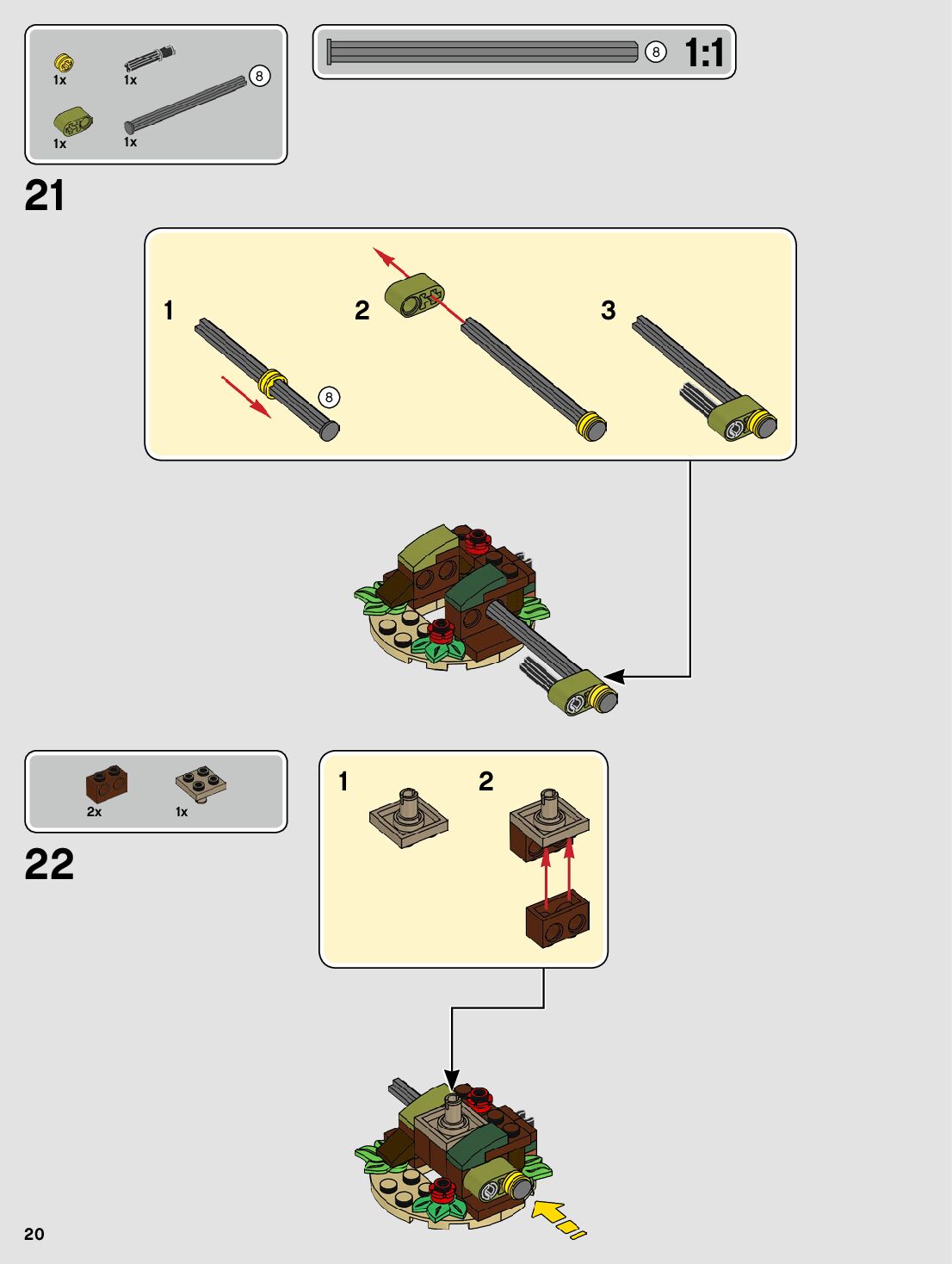 1x
1x
8
1x
1x

8 1:1

21

1

8

2

3

2x
1x

22

1

2

20