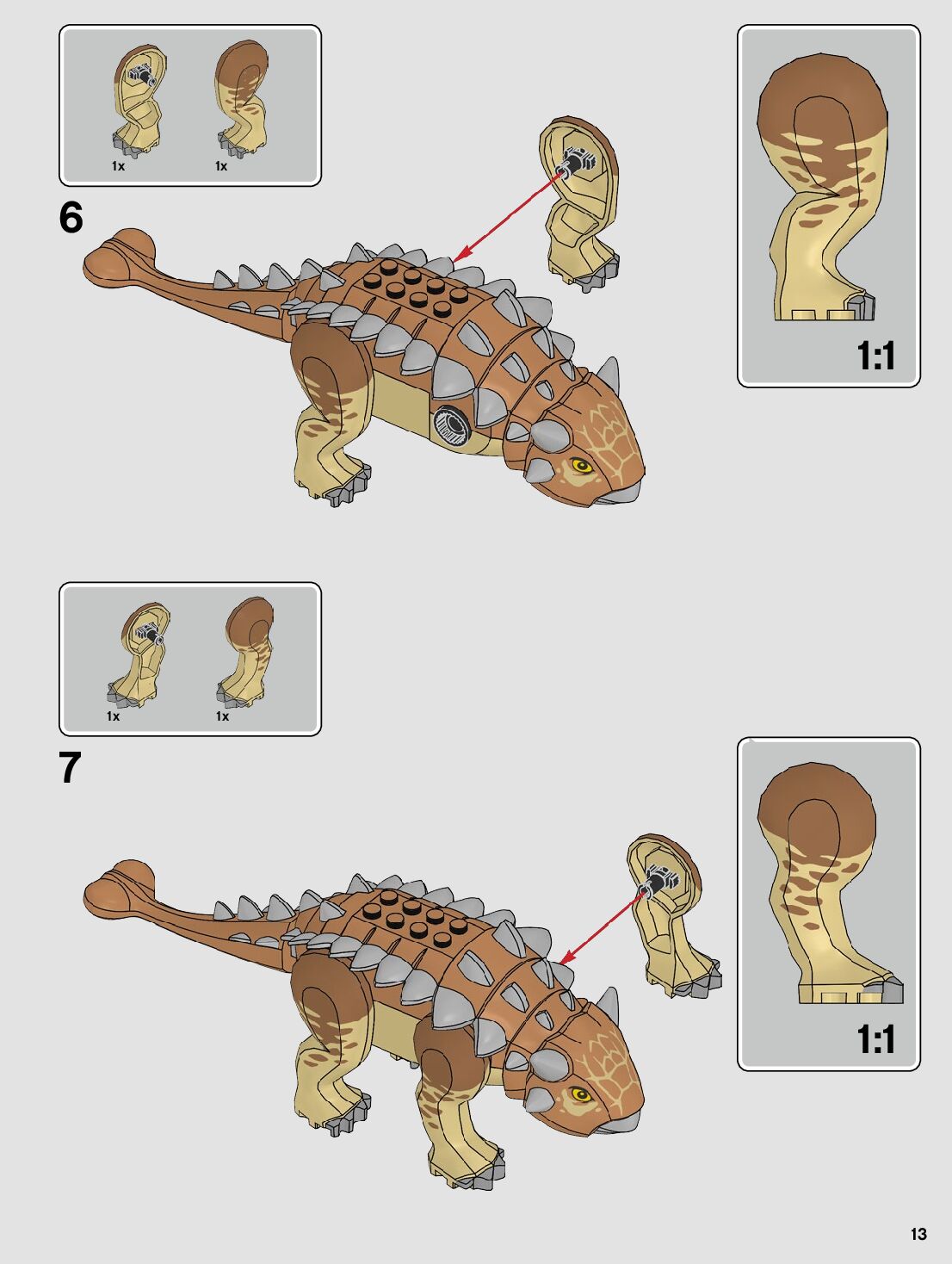 1x 1x

6

1:1

1x 1x

7

1:1

13