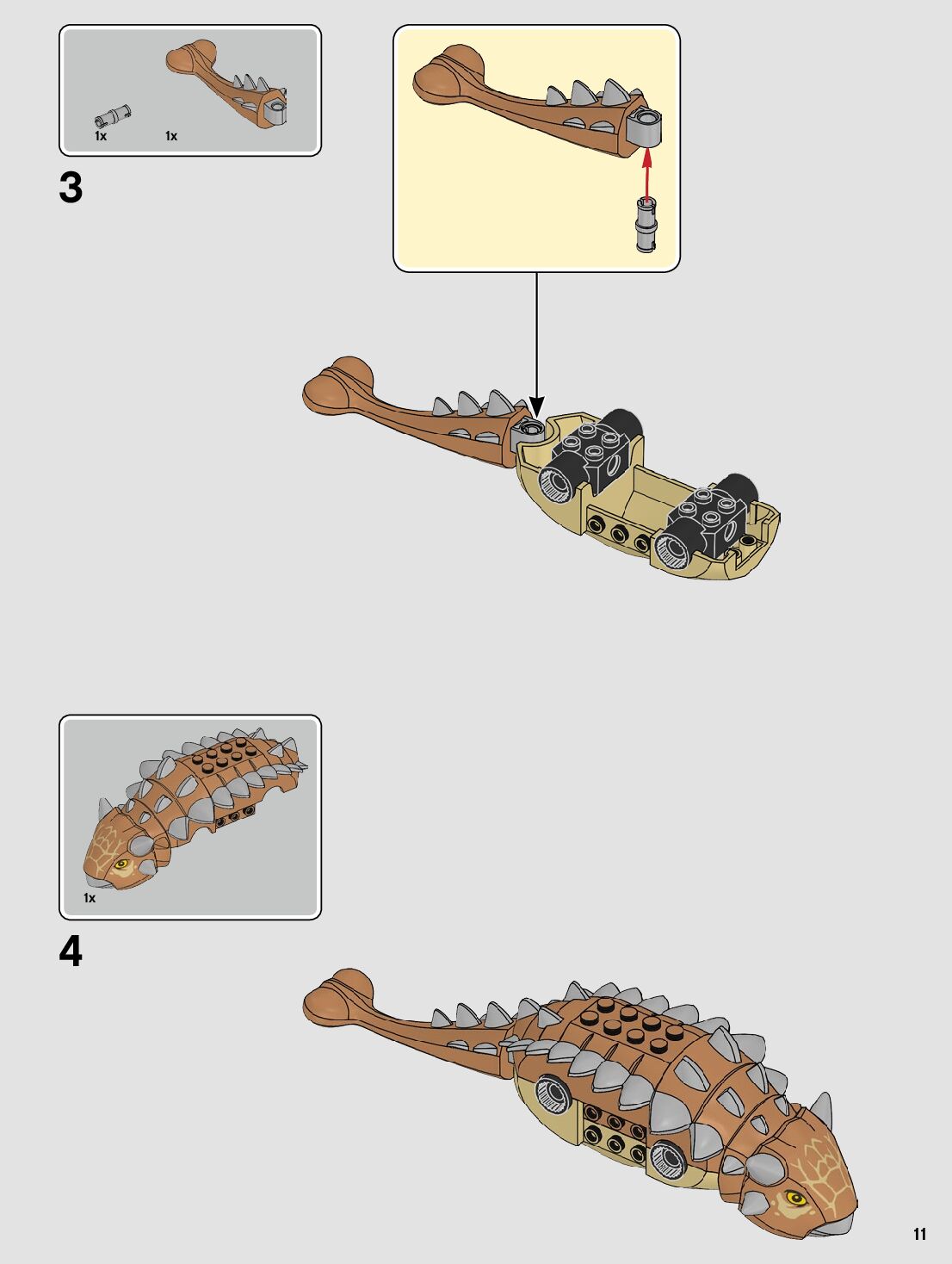 1x 1x

3

1x

4

11