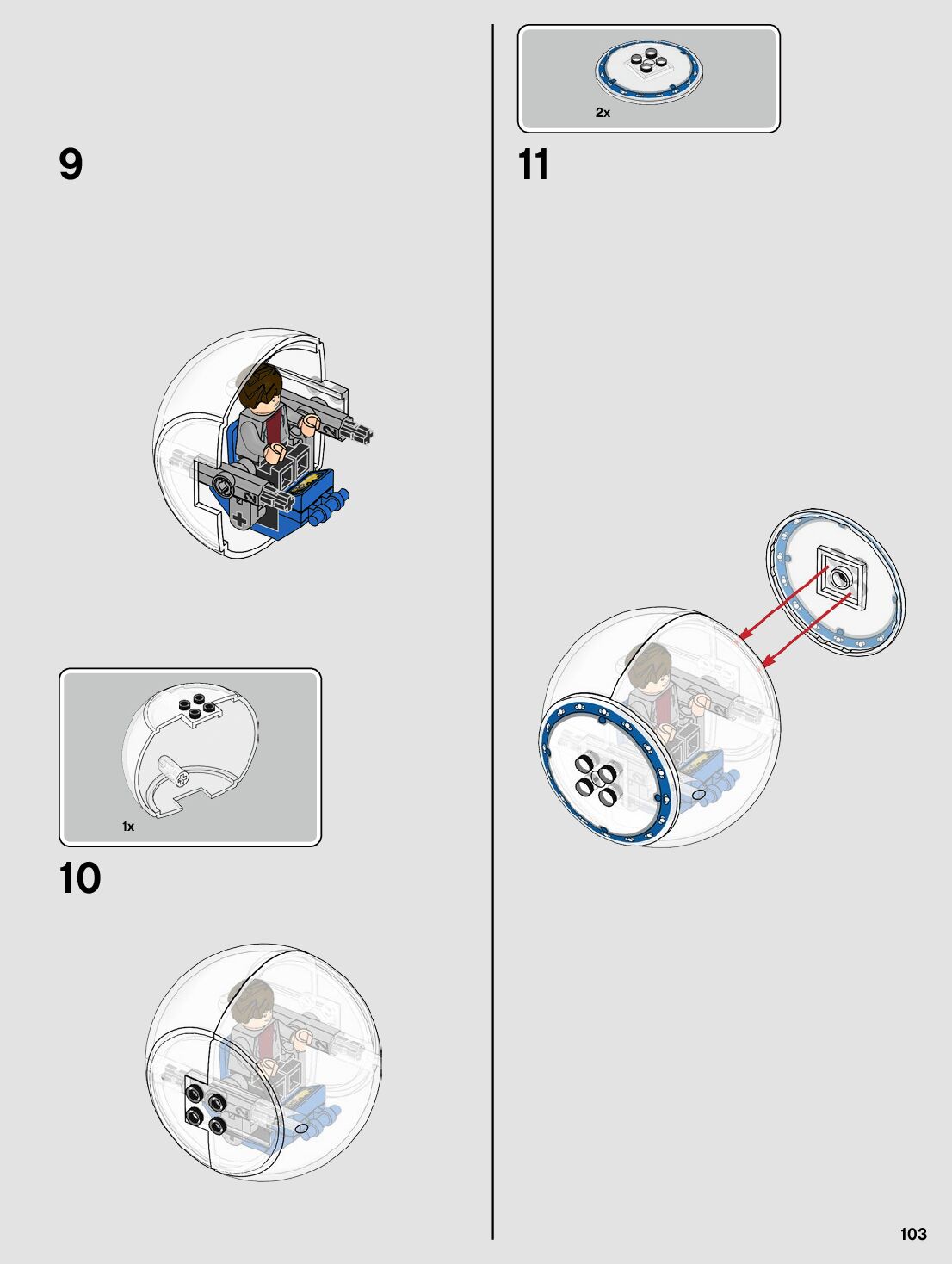 9

1x

10

2x

11

103