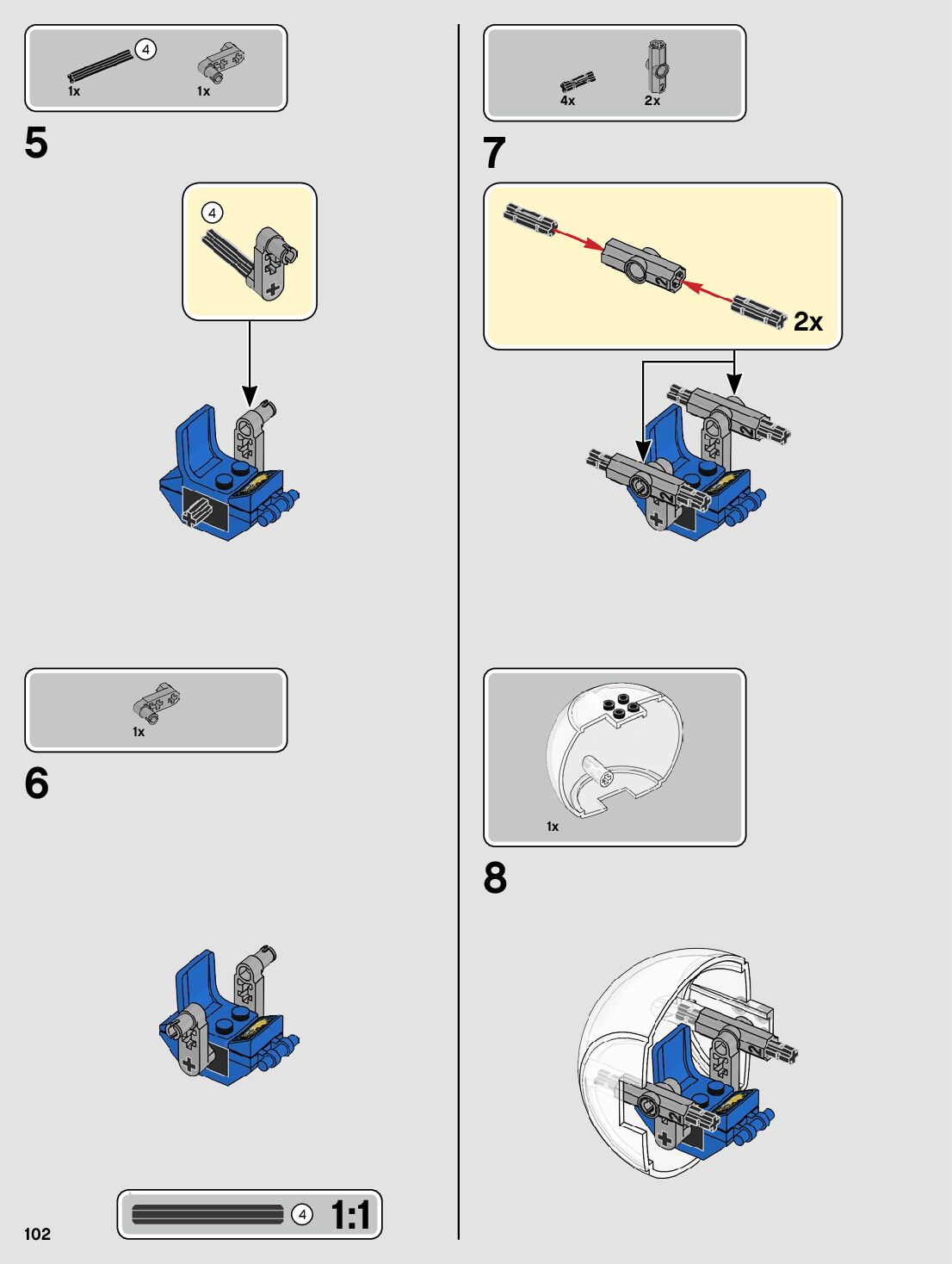 4
1x
1x

5

4

1x

6

4
1:1

102

4x
2x

7

2x

1x

8