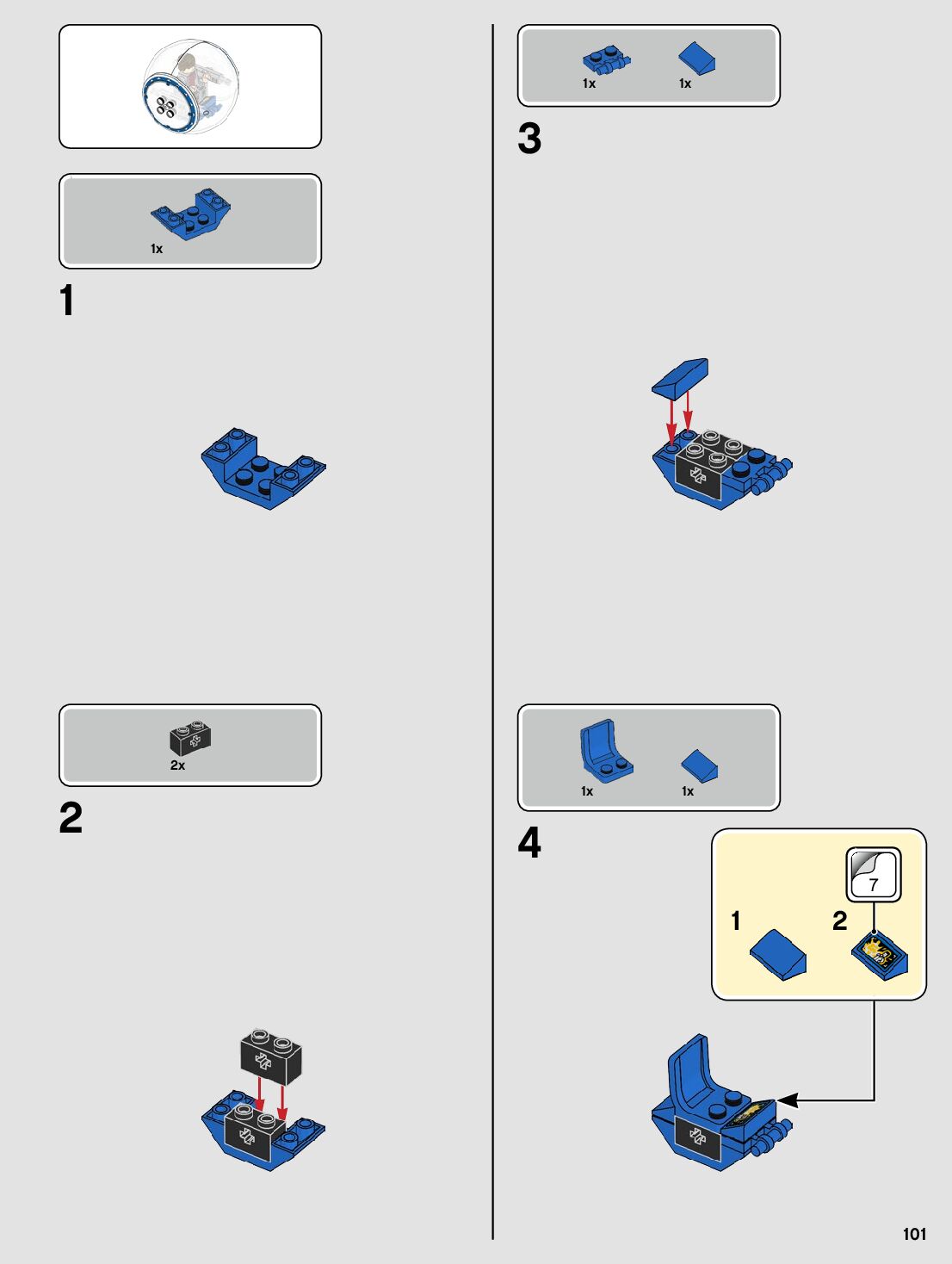 1x

1

2x

2

1x 1x

3

1x 1x

4

7

1 2

101