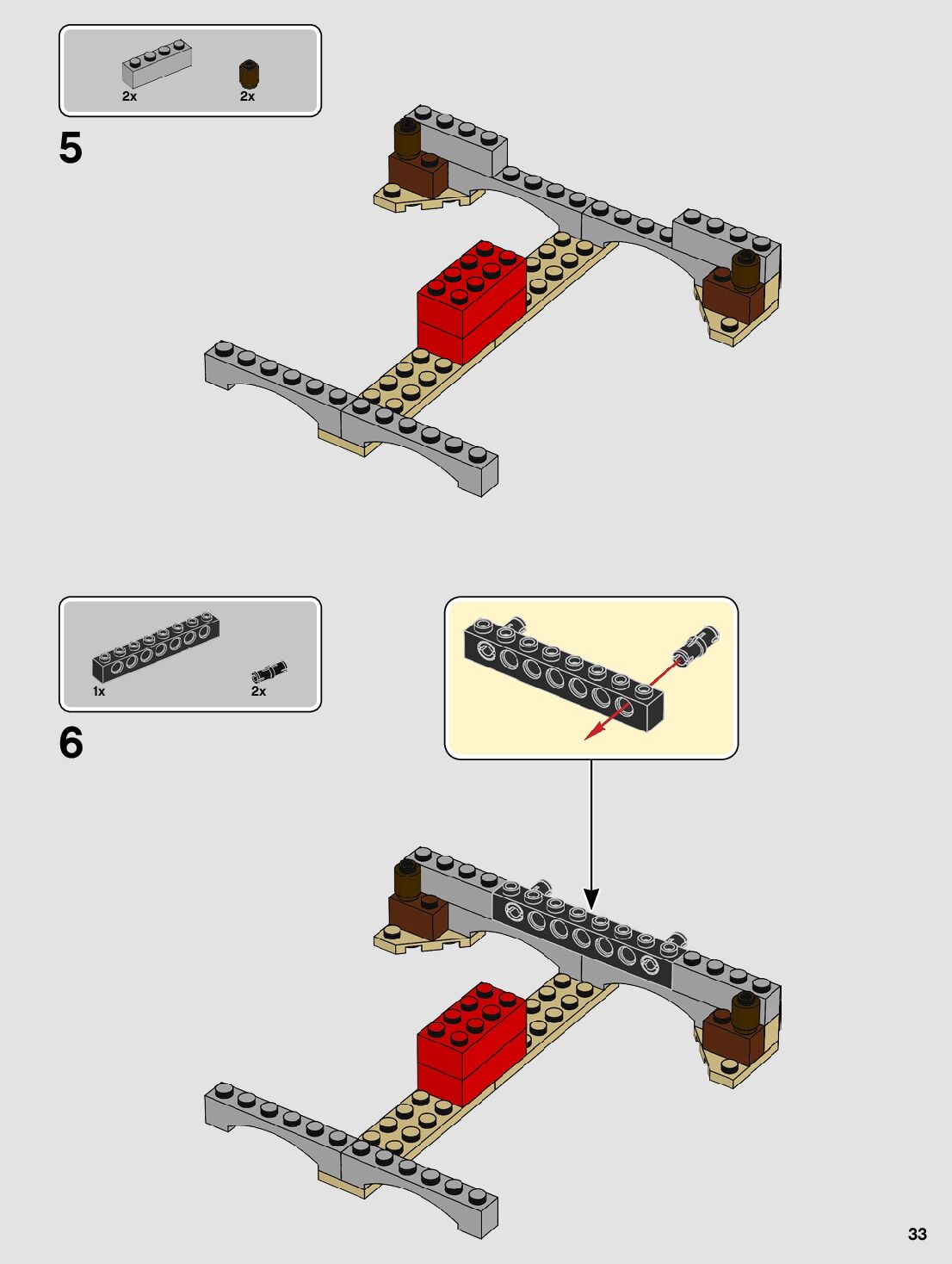 2x 2x

5

1x 2x

6

33