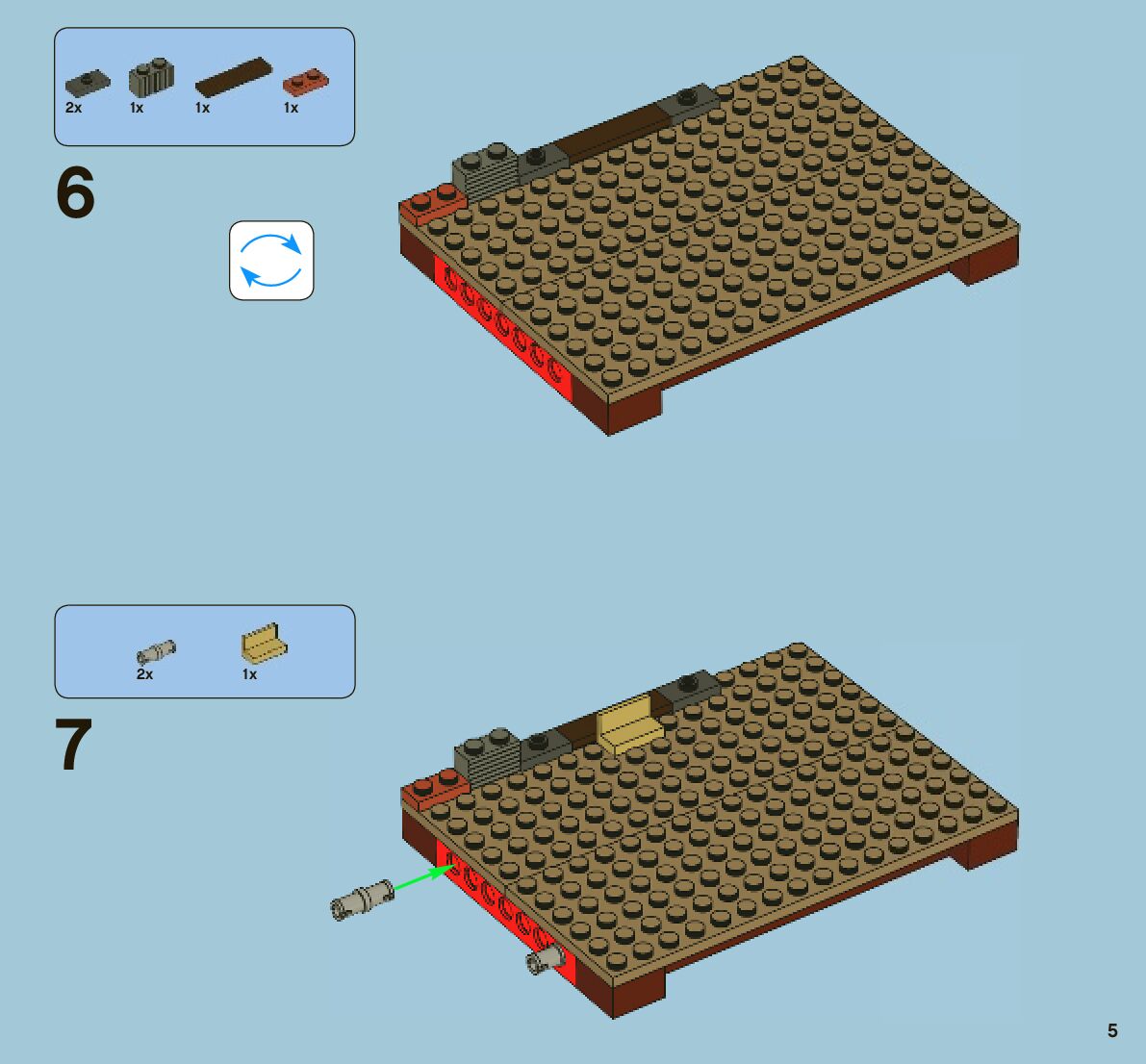 2x 1x 1x 1x

6

2x 1x

7

5