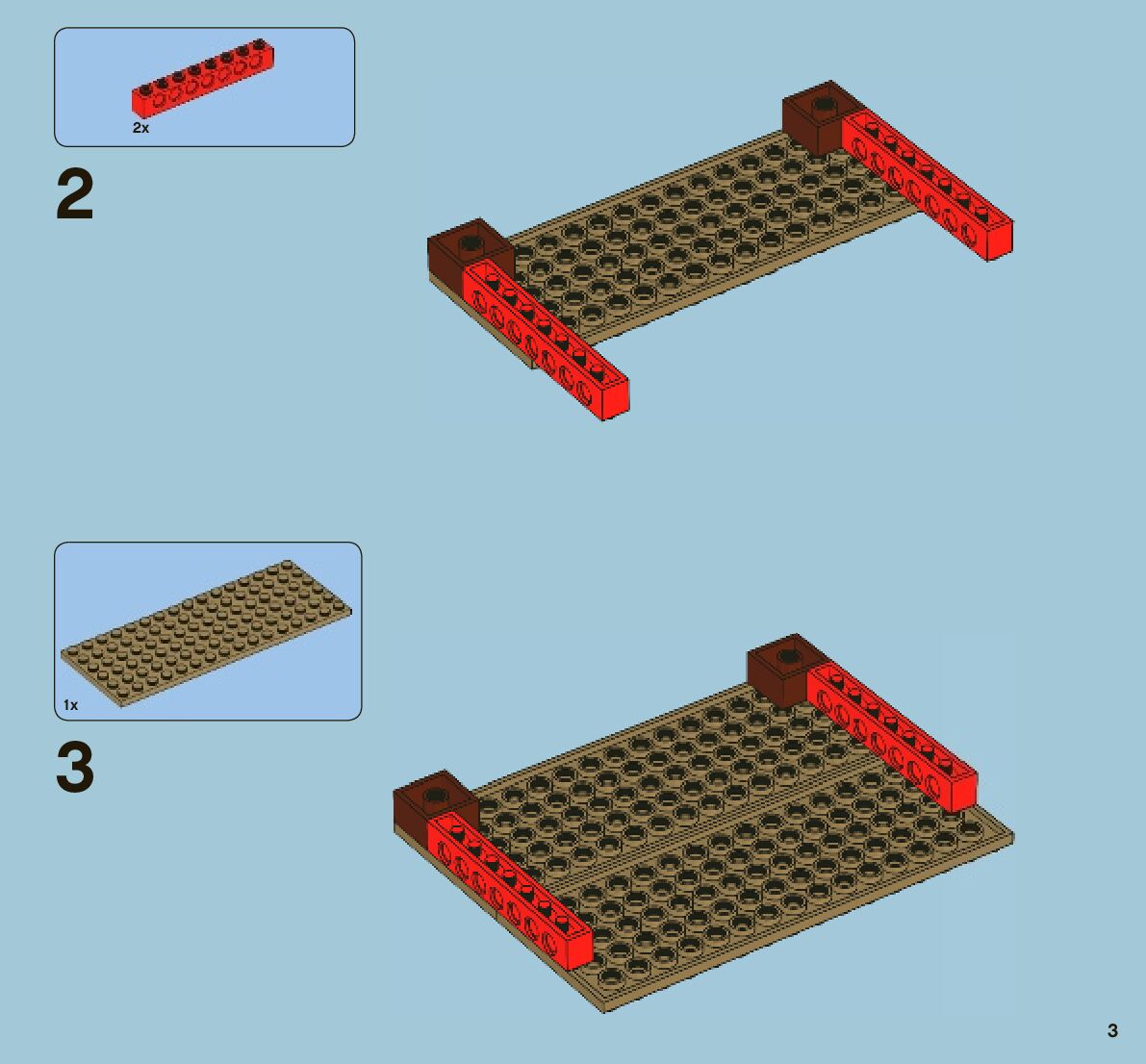 2x

2

1x

3

3