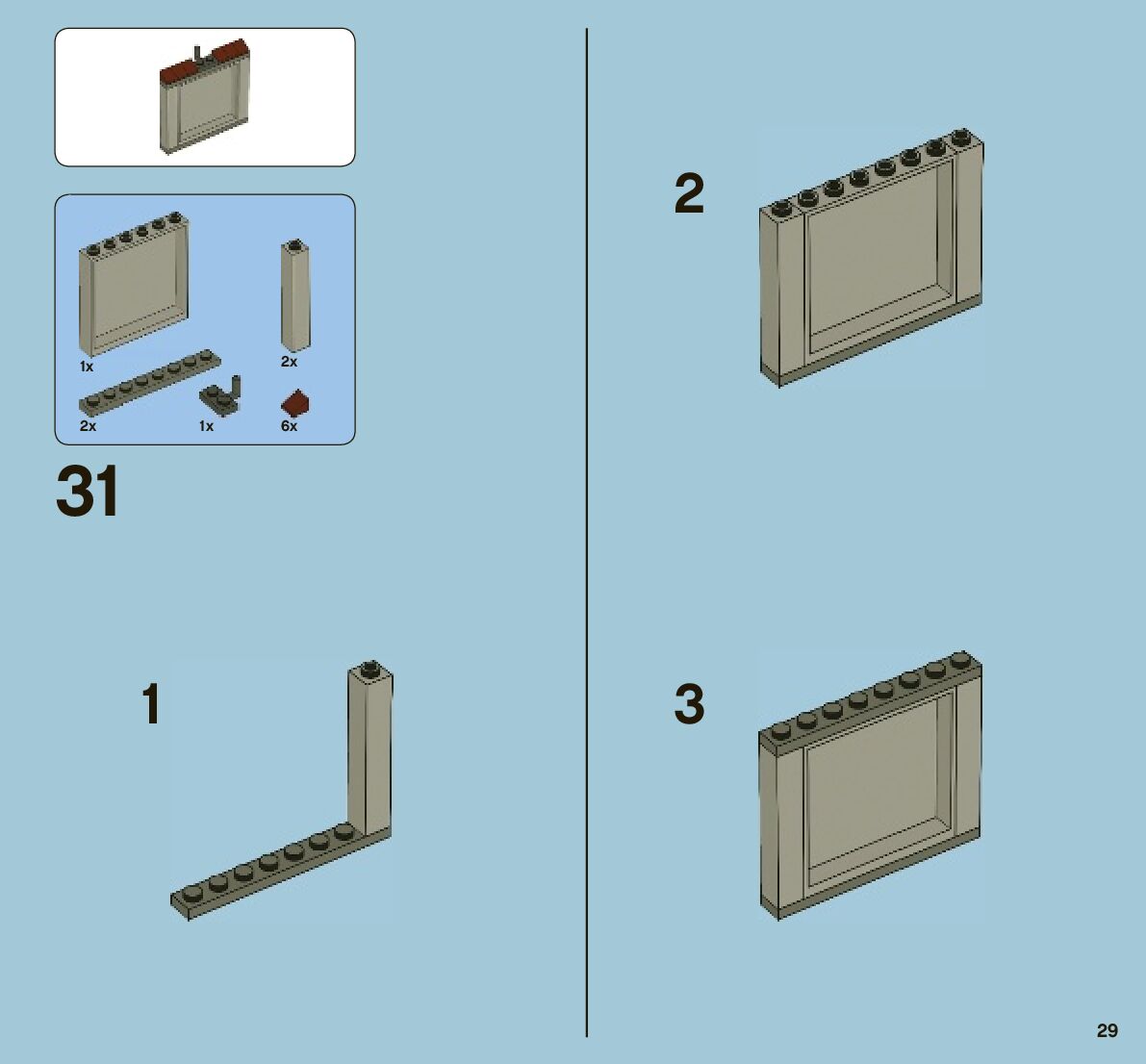 1x

2x

2x

1x

6x

31

1

2

3

29